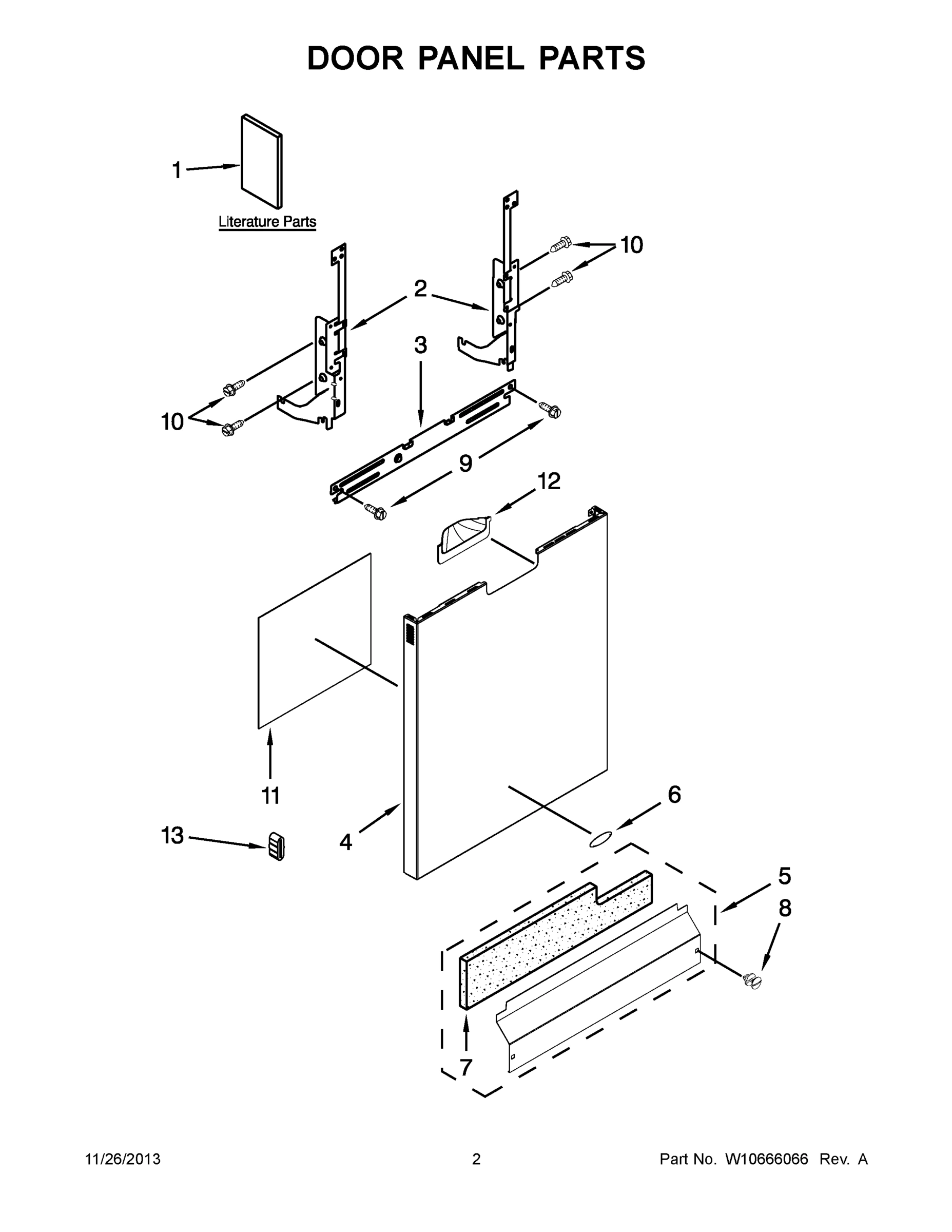 DOOR PANEL PARTS

1

Literature Parts

10

2

3

10

9

12

11

6

13

4

5

8

7

11/26/2013

2

Part No. W10666066 Rev. A