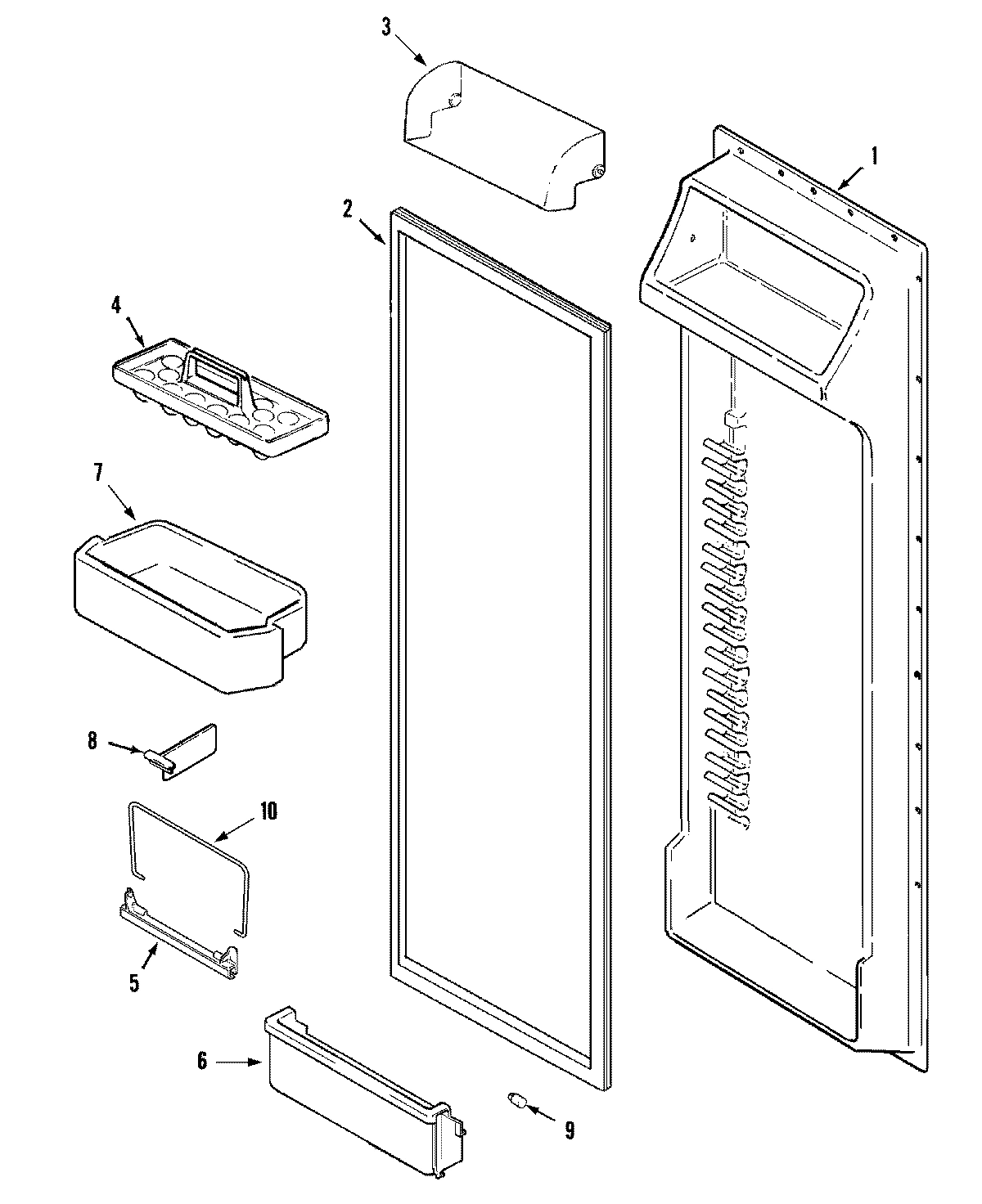 3
1
2
4
7
8
10
5
6
9