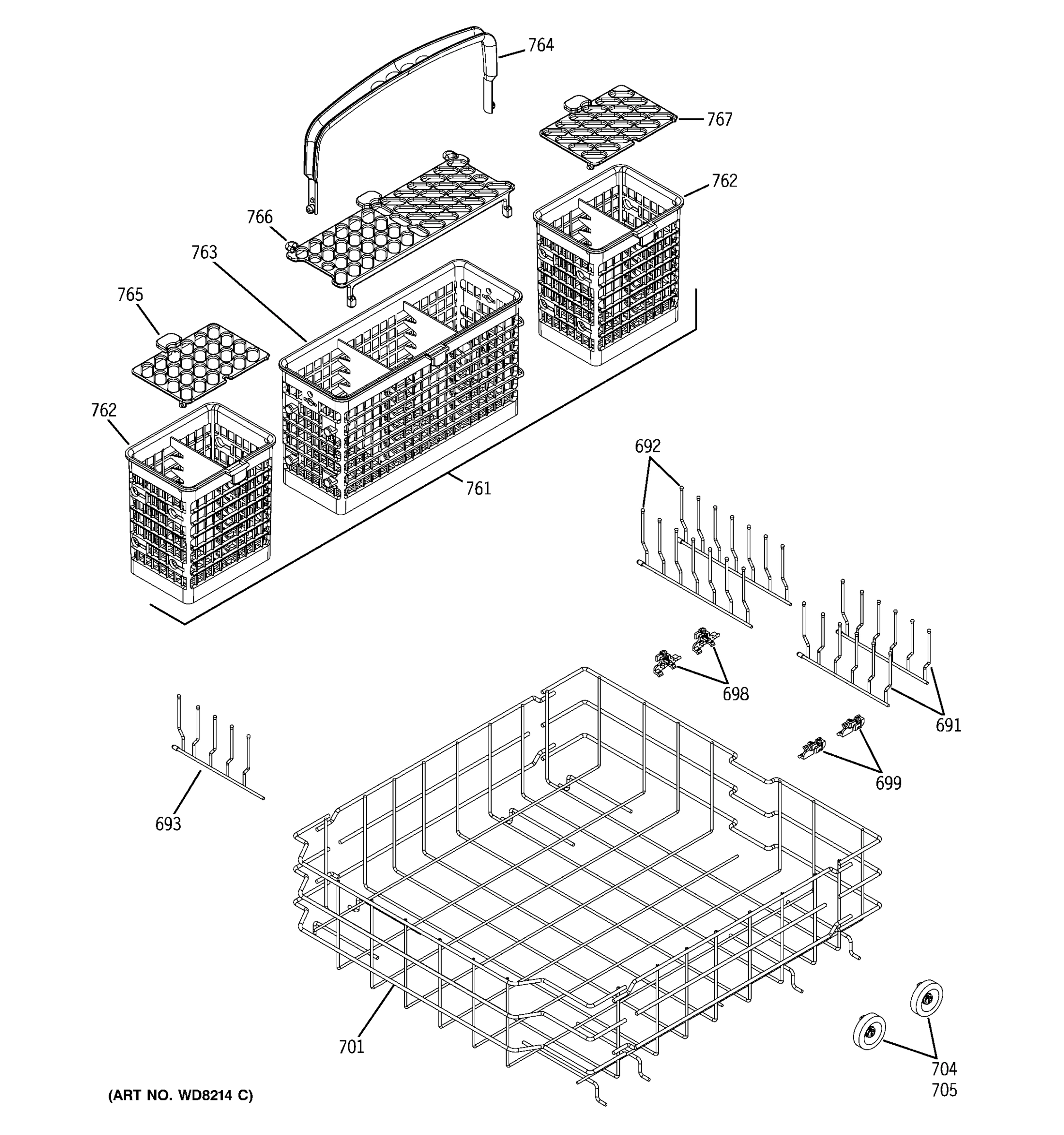 764
767
762
766
763
765
762
761
692
698
691
699
693
701
704
705
(ART NO. WD8214 C)