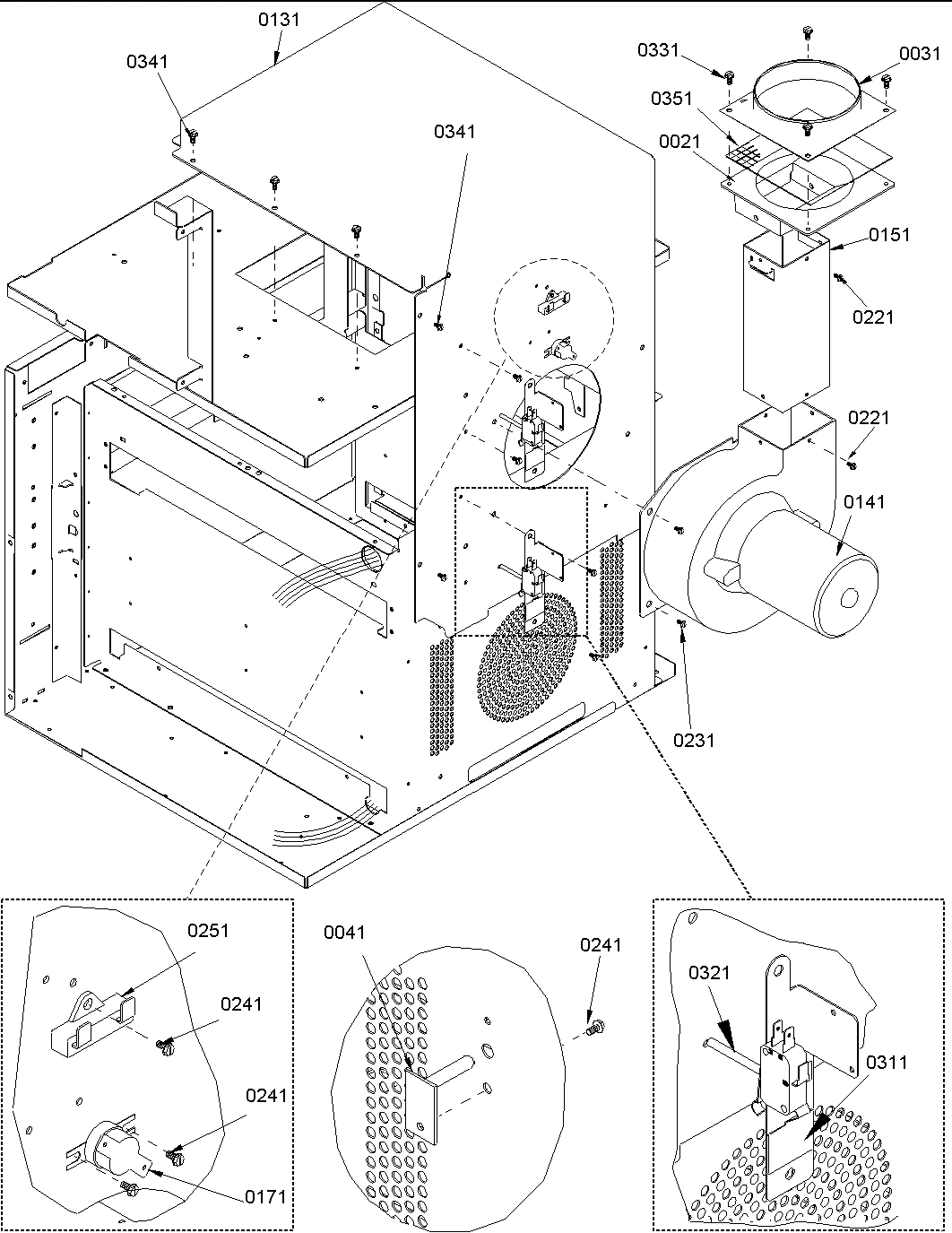 0131
0341
0341
0331
0031
0351
0021
0151
0221
0221
0141
0231
0251
0241
0241
0171
0041
0241
0321
0311