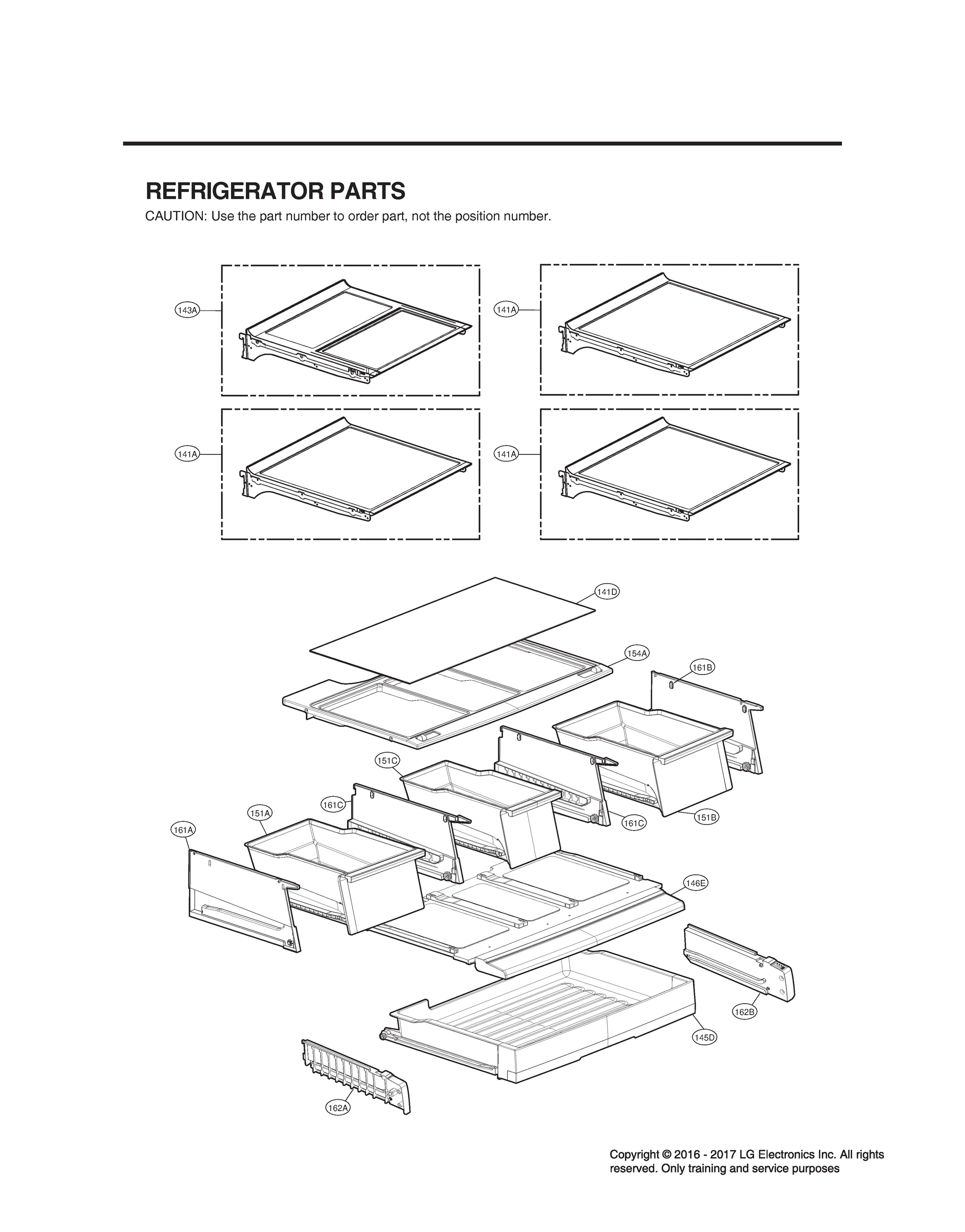 REFRIGERATOR PARTS
CAUTION: Use the part number to order part, not the position number.

143A
141A
141A
141A
141D
154A
161B
151C
161C
151A
161A
161C
151B
146E
162B
145D
162A

Copyright © 2016 - 2017 LG Electronics Inc. All rights reserved. Only training and service purposes