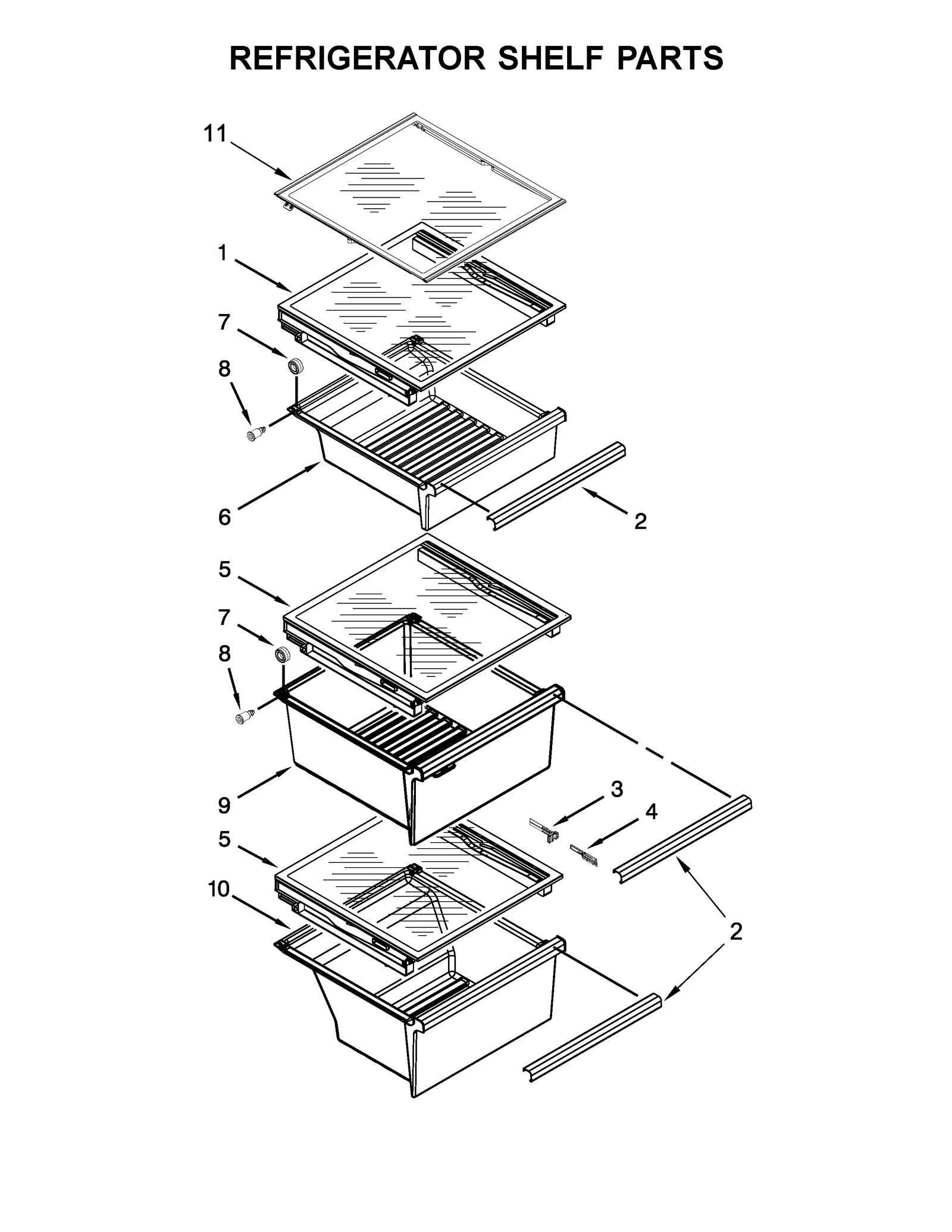 REFRIGERATOR SHELF PARTS

11

1

7

8

6

2

5

7

8

9

3

4

5

10

2