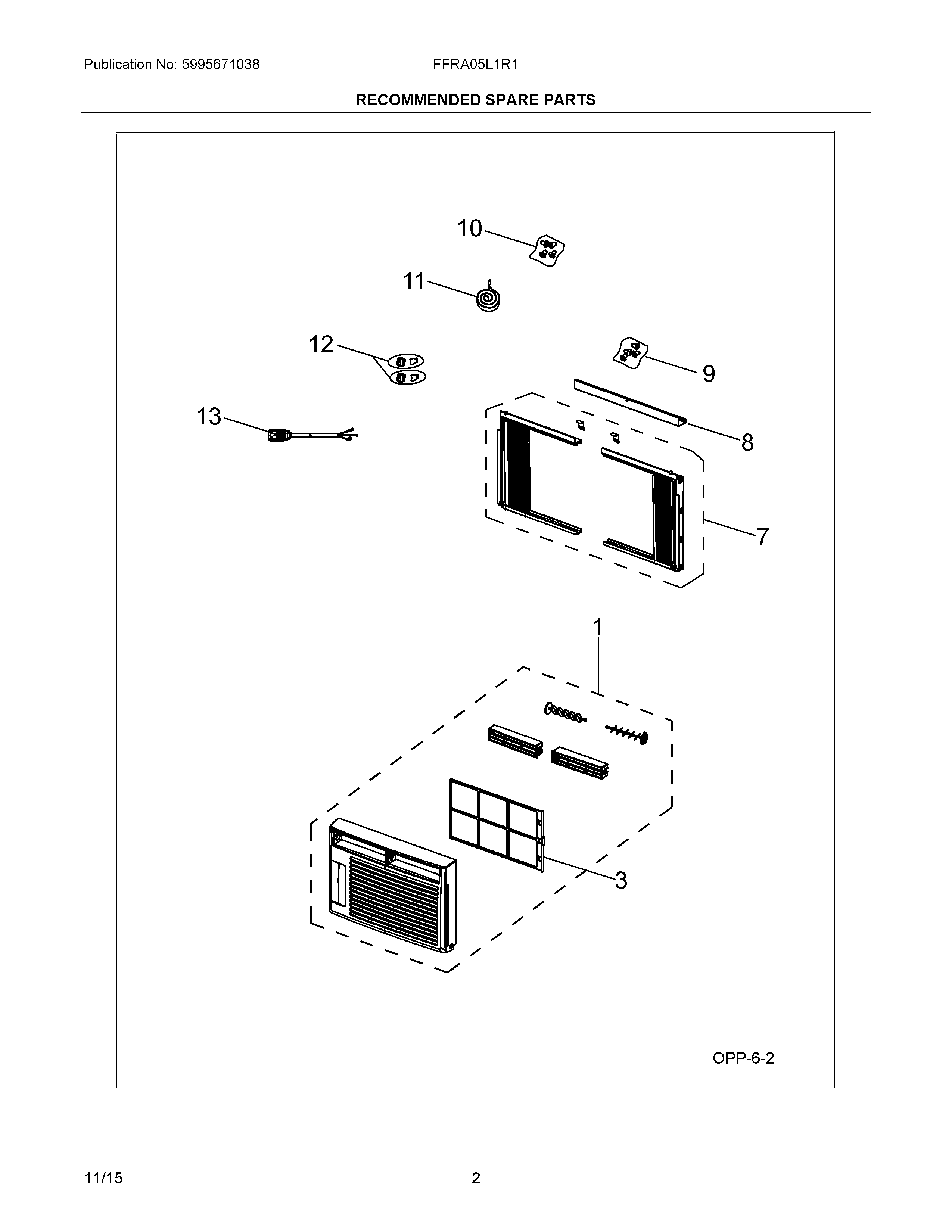 Publication No: 5995671038

FFRA05L1R1

RECOMMENDED SPARE PARTS

10

11

12

9

13

8

7

1

3

OPP-6-2

11/15

2