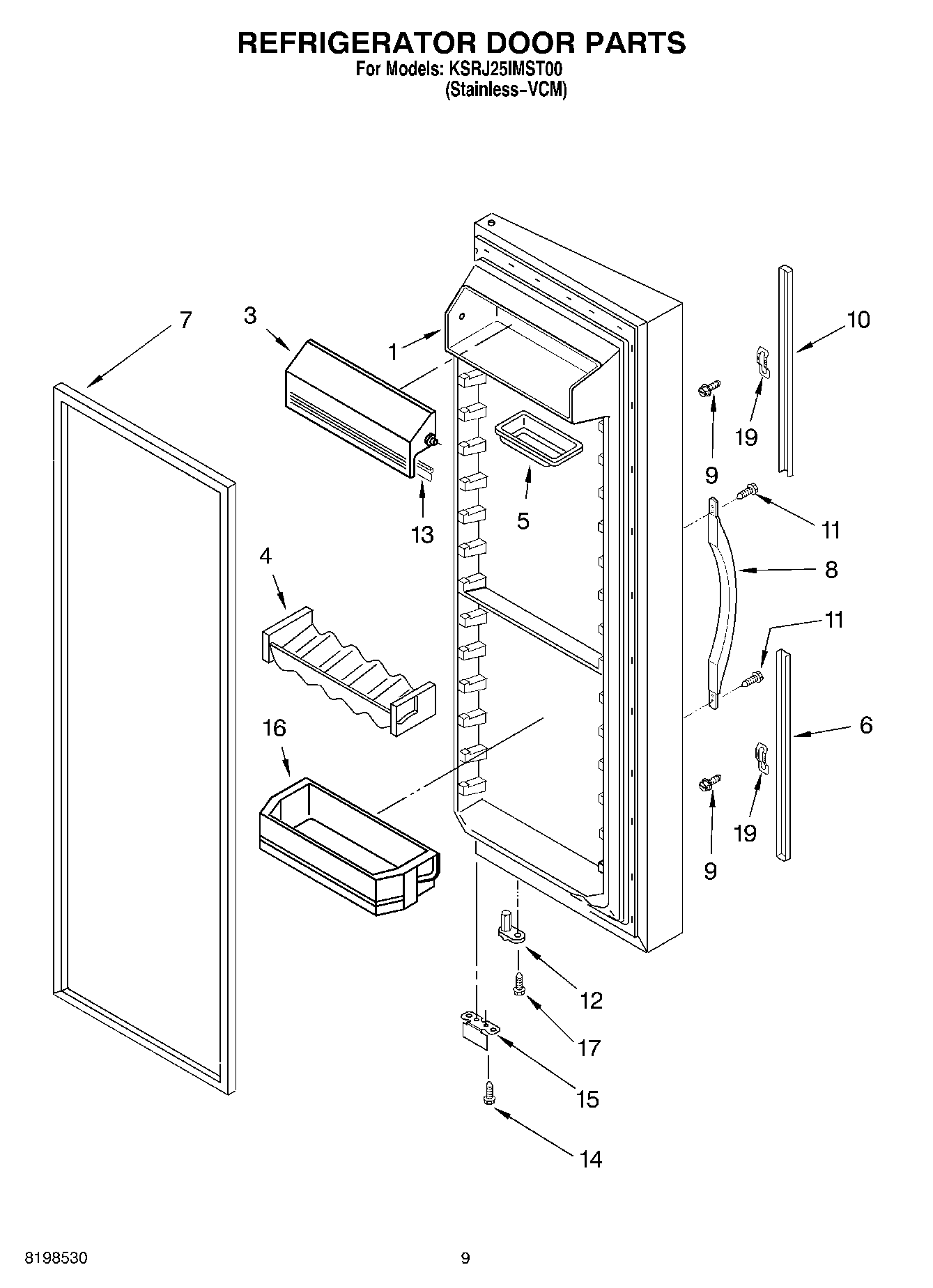 REFRIGERATOR DOOR PARTS
For Models: KSRJ25IMST00
(Stainless-VCM)

7
3
1
10
19
9
13
5
11
4
8
11
16
6
19
9
12
17
15
14

8198530
9