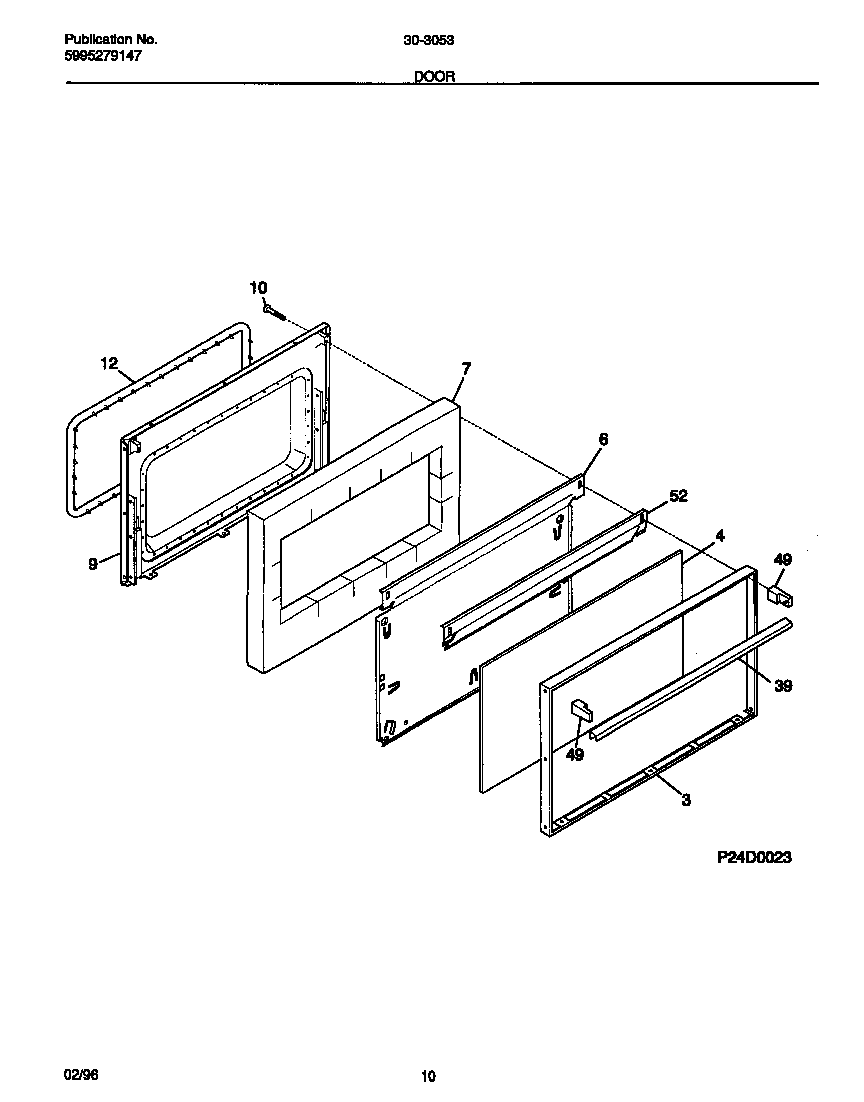 Publication No.
5995279147

30-3053

DOOR

10
12
7
6
52
4
49
9
39
49
3

P24D0023

02/96

10