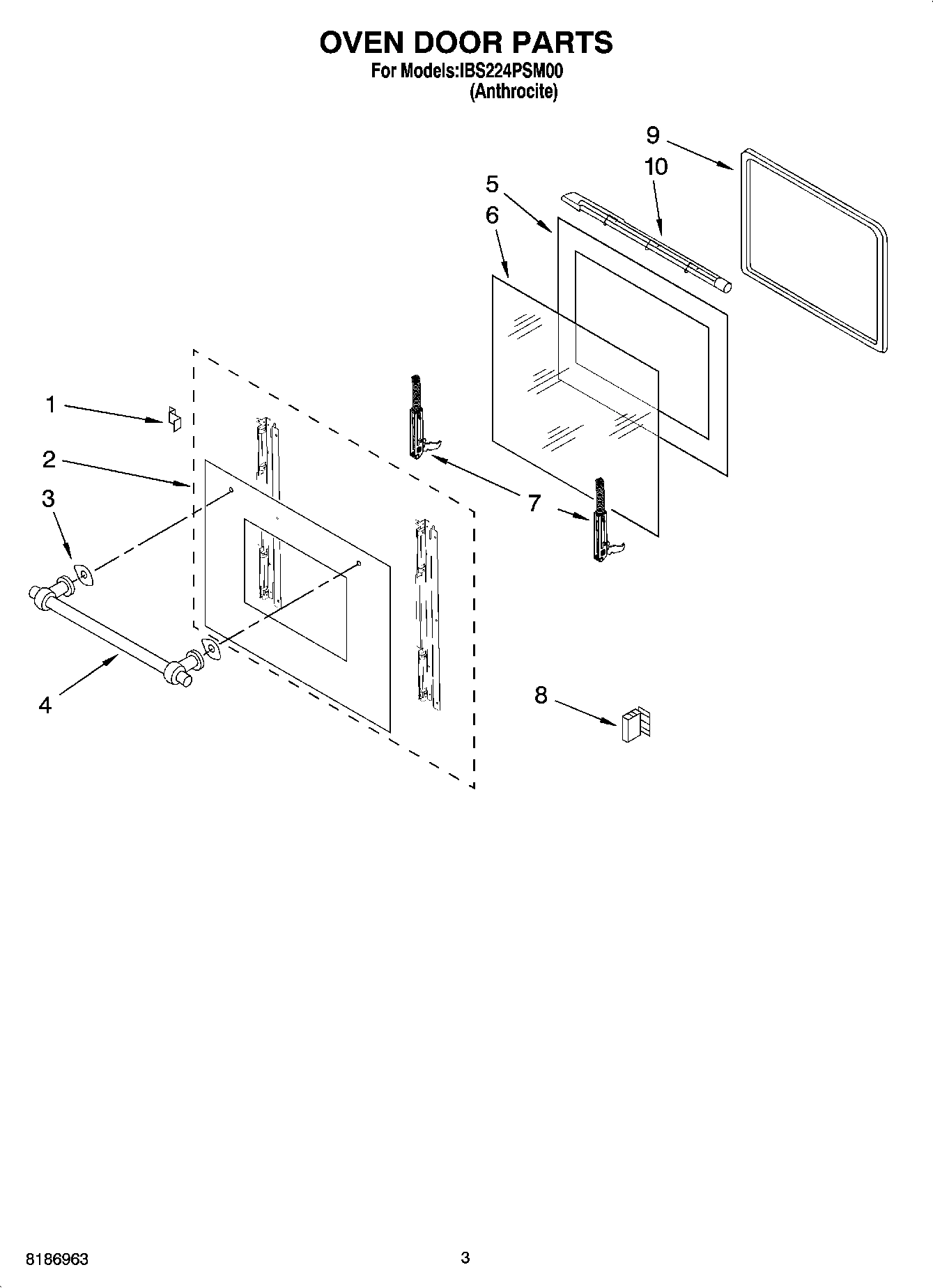 OVEN DOOR PARTS

For Models:IBS224PSM00
(Anthrocite)

9

10

5

6

1

2

3

7

4

8

8186963

3