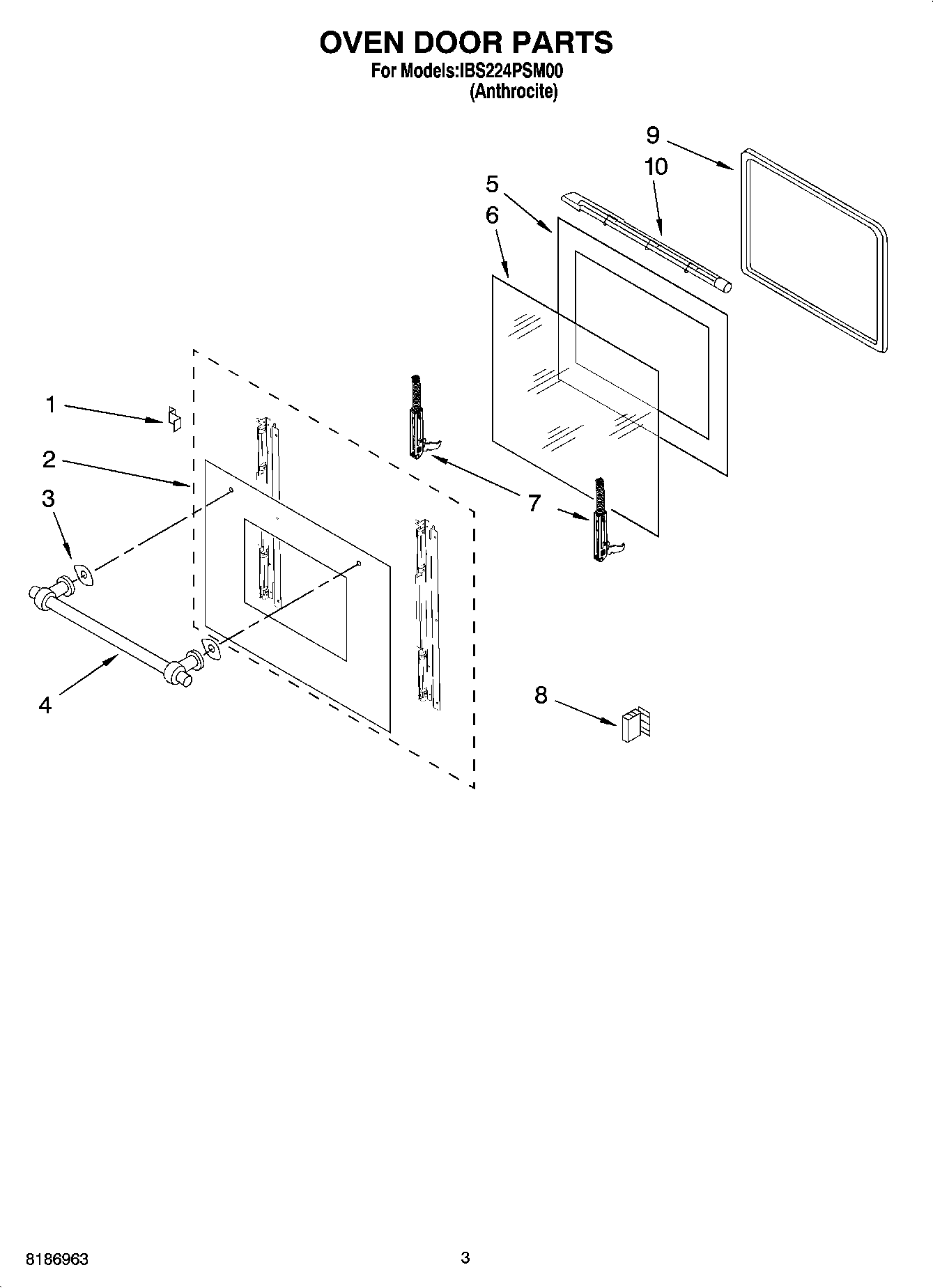 OVEN DOOR PARTS
For Models:IBS224PSM00
(Anthrocite)

9
10
5
6
1
2
3
7
4
8

8186963
3