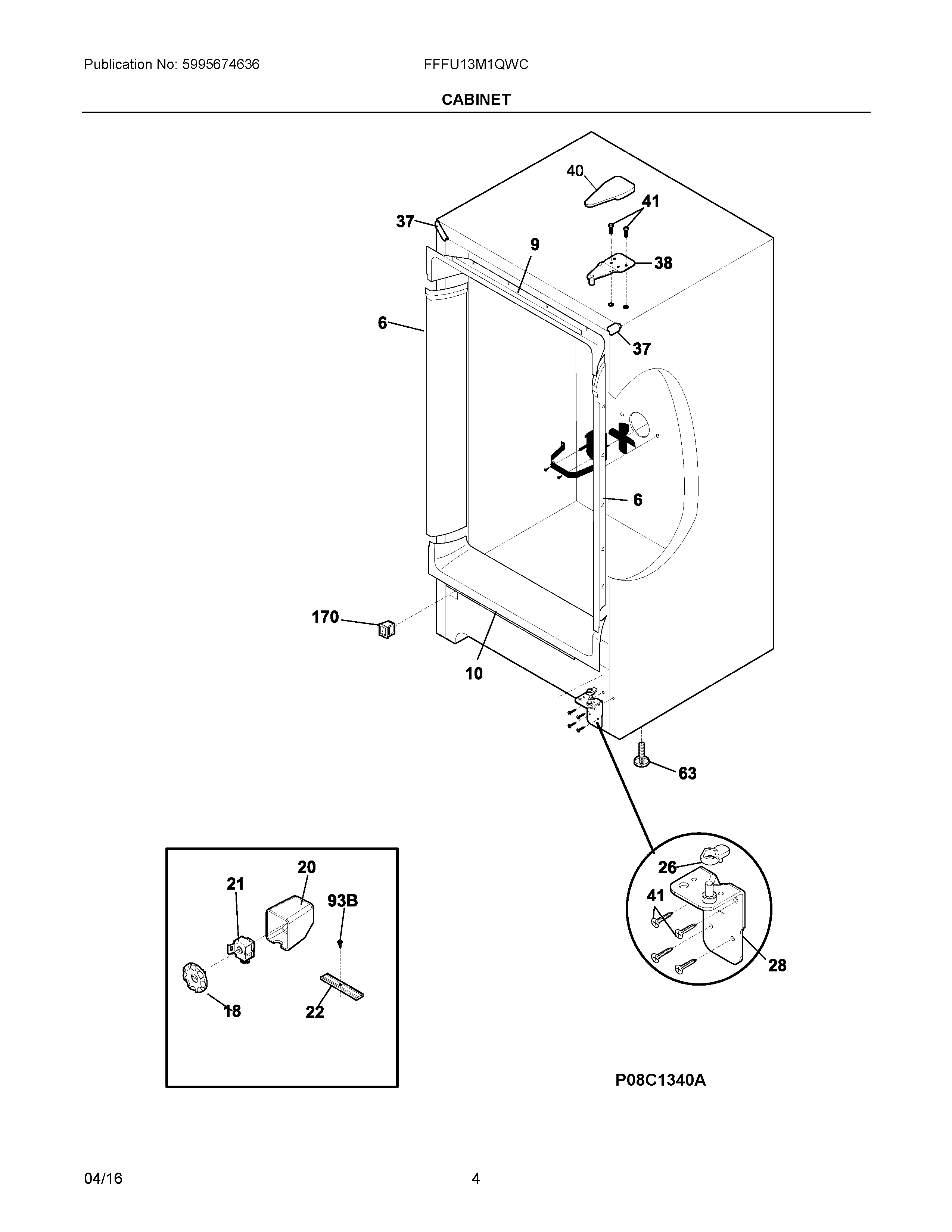 Publication No: 5995674636

FFFU13M1QWC

CABINET

40

41

37

9

38

6

37

6

170

10

63

20

21

93B

18

22

26

41

28

P08C1340A

04/16

4