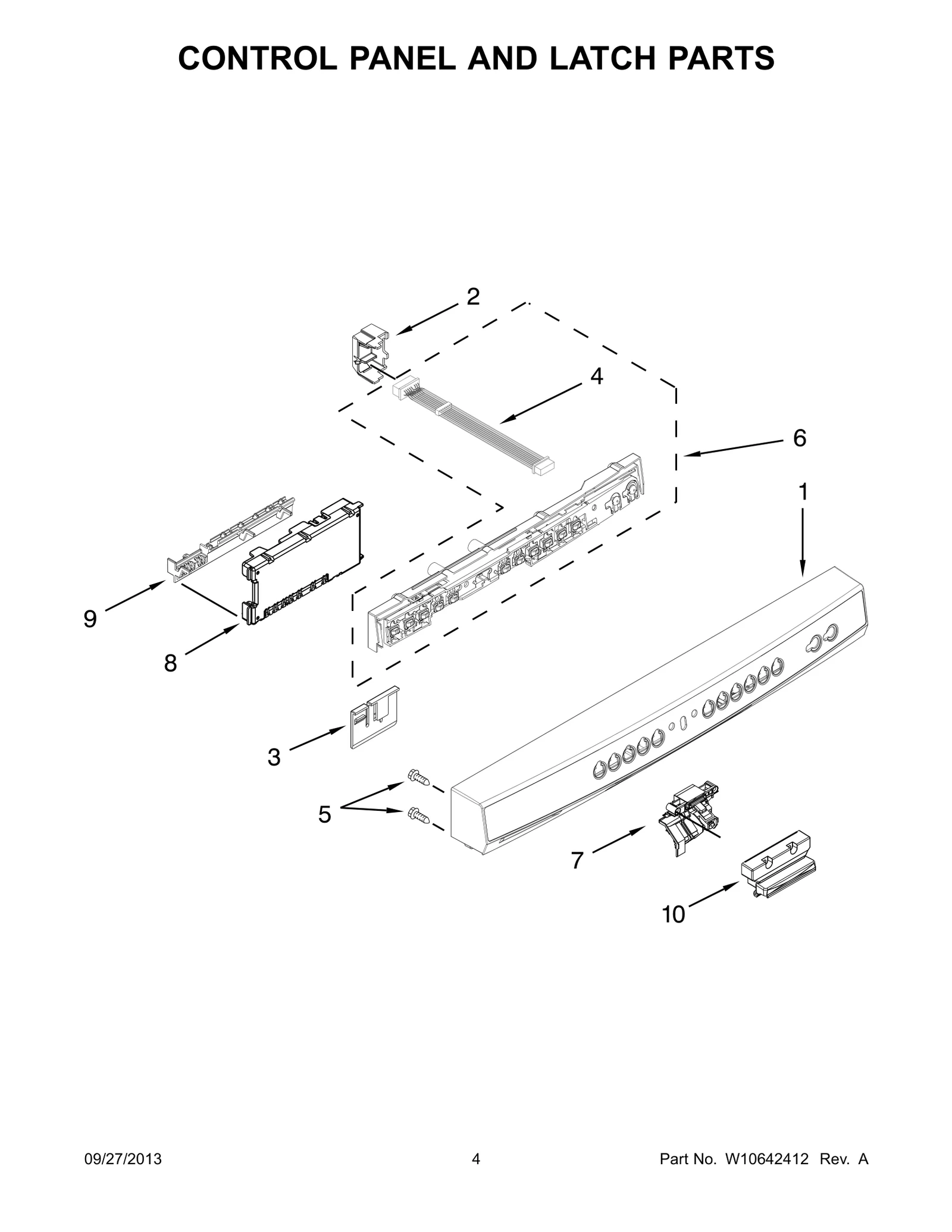 CONTROL PANEL AND LATCH PARTS

2

4

6

1

9

8

3

5

7

10

09/27/2013

4

Part No. W10642412 Rev. A