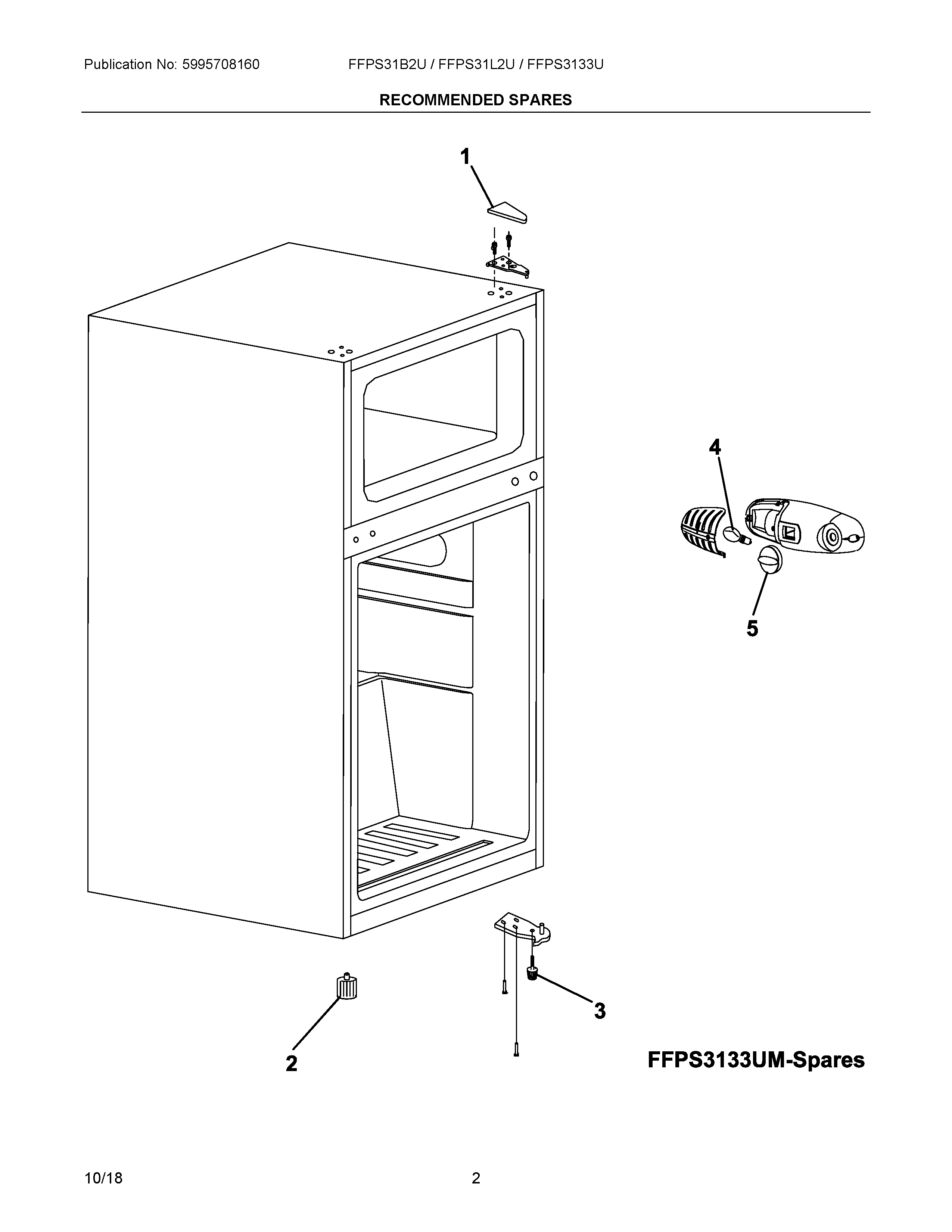 Publication No: 5995708160 FFPS31B2U / FFPS31L2U / FFPS3133U

RECOMMENDED SPARES

1

4

5

3

2

FFPS3133UM-Spares

10/18 2