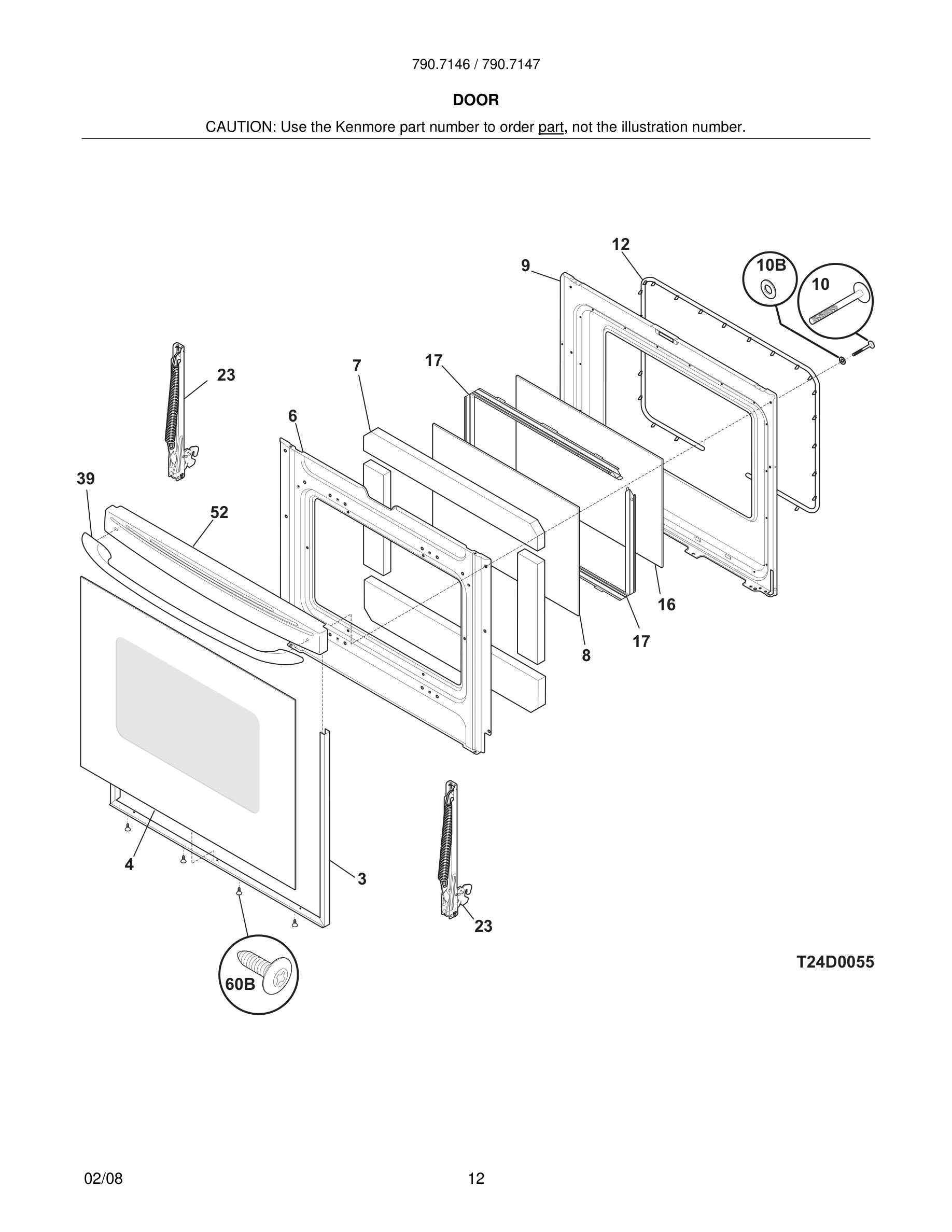 790.7146 / 790.7147

DOOR

CAUTION: Use the Kenmore part number to order part, not the illustration number.

12
9
10B
10
23
7
17
6
39
52
16
17
8
4
3
23
60B

T24D0055

02/08

12