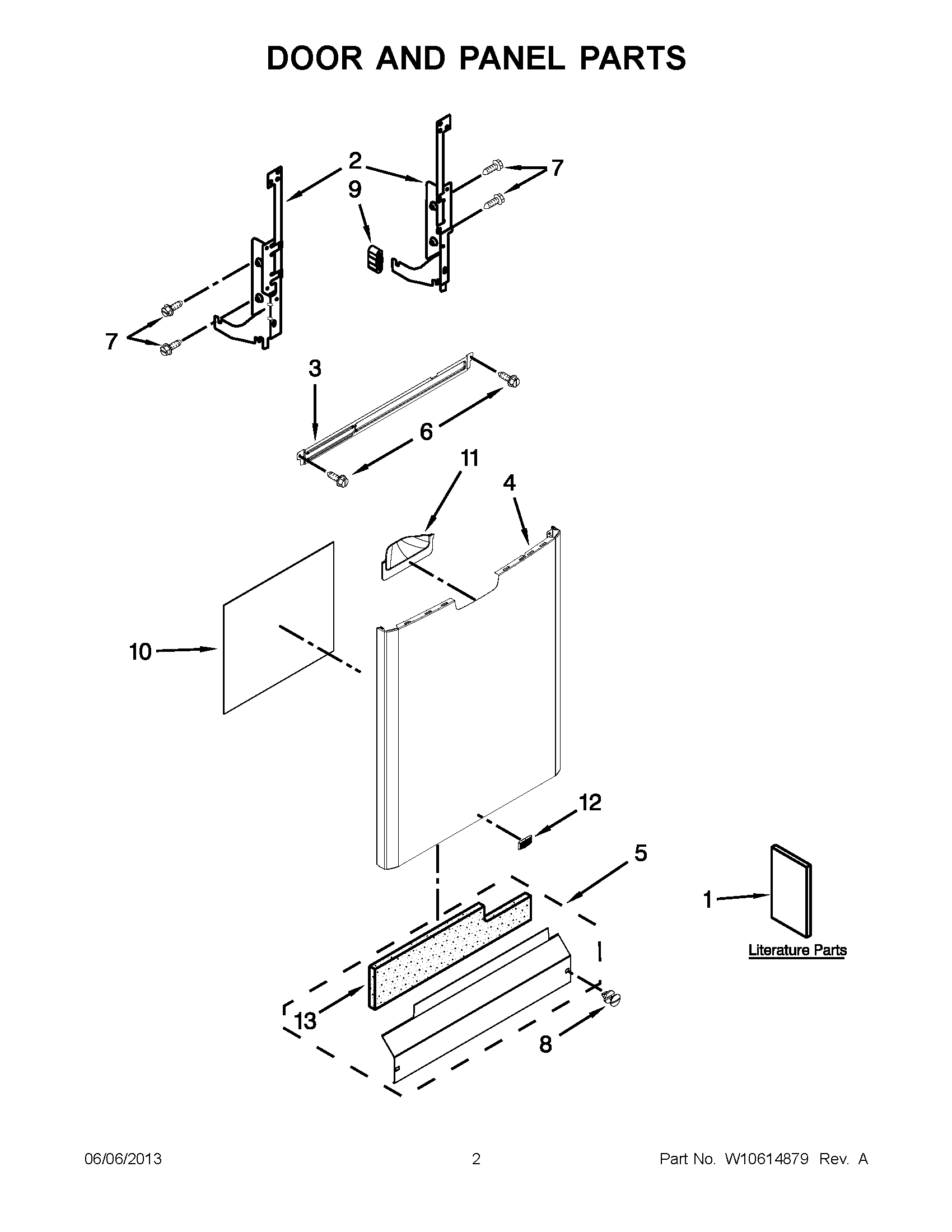 DOOR AND PANEL PARTS

2
7
9
7
3
6
11
4
10
12
5
1
Literature Parts
13
8

06/06/2013 2 Part No. W10614879 Rev. A