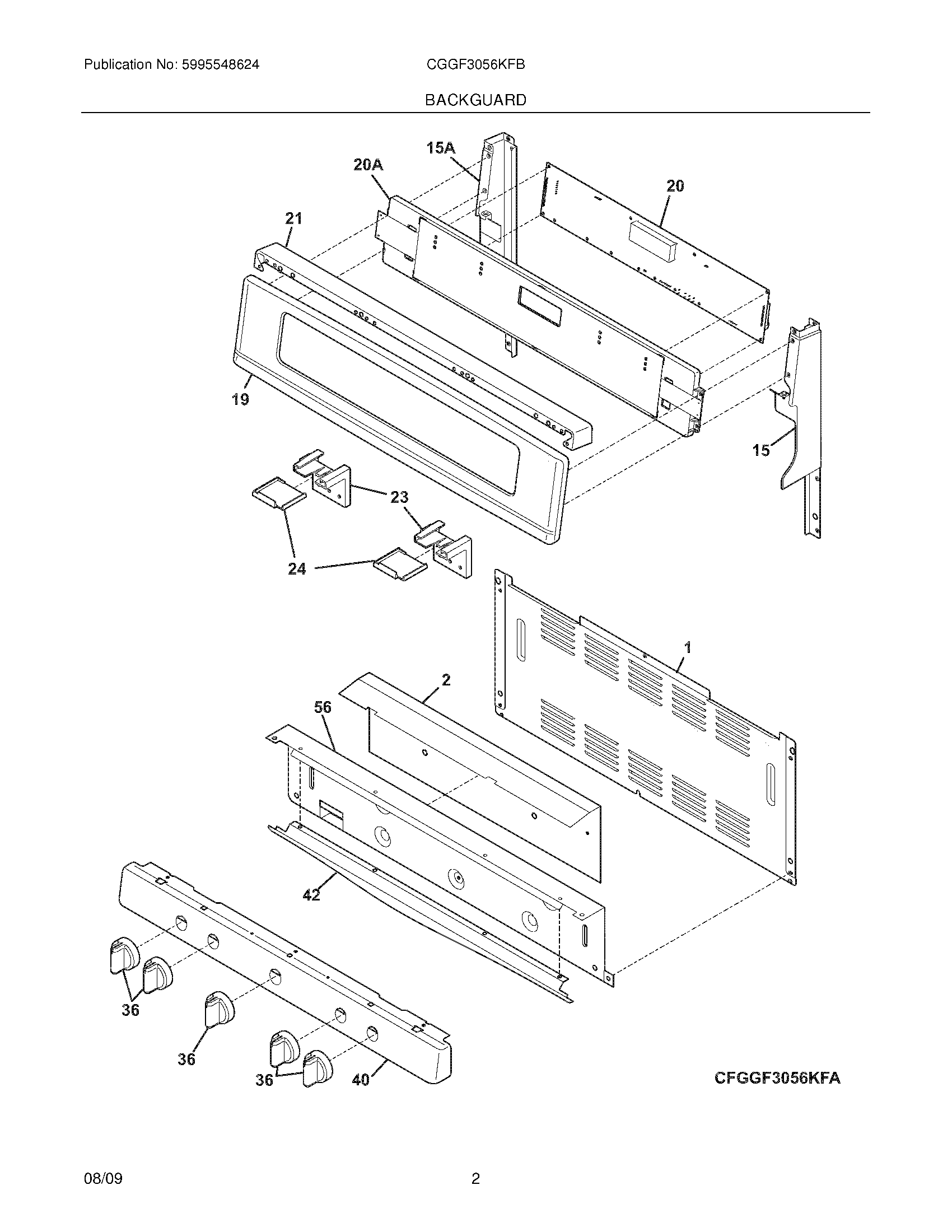 Publication No: 5995548624

CGGF3056KFB

BACKGUARD

15A
20A
20
21
19
15
23
24
1
2
56
42
36
36
36
40

CFGGF3056KFA

08/09

2