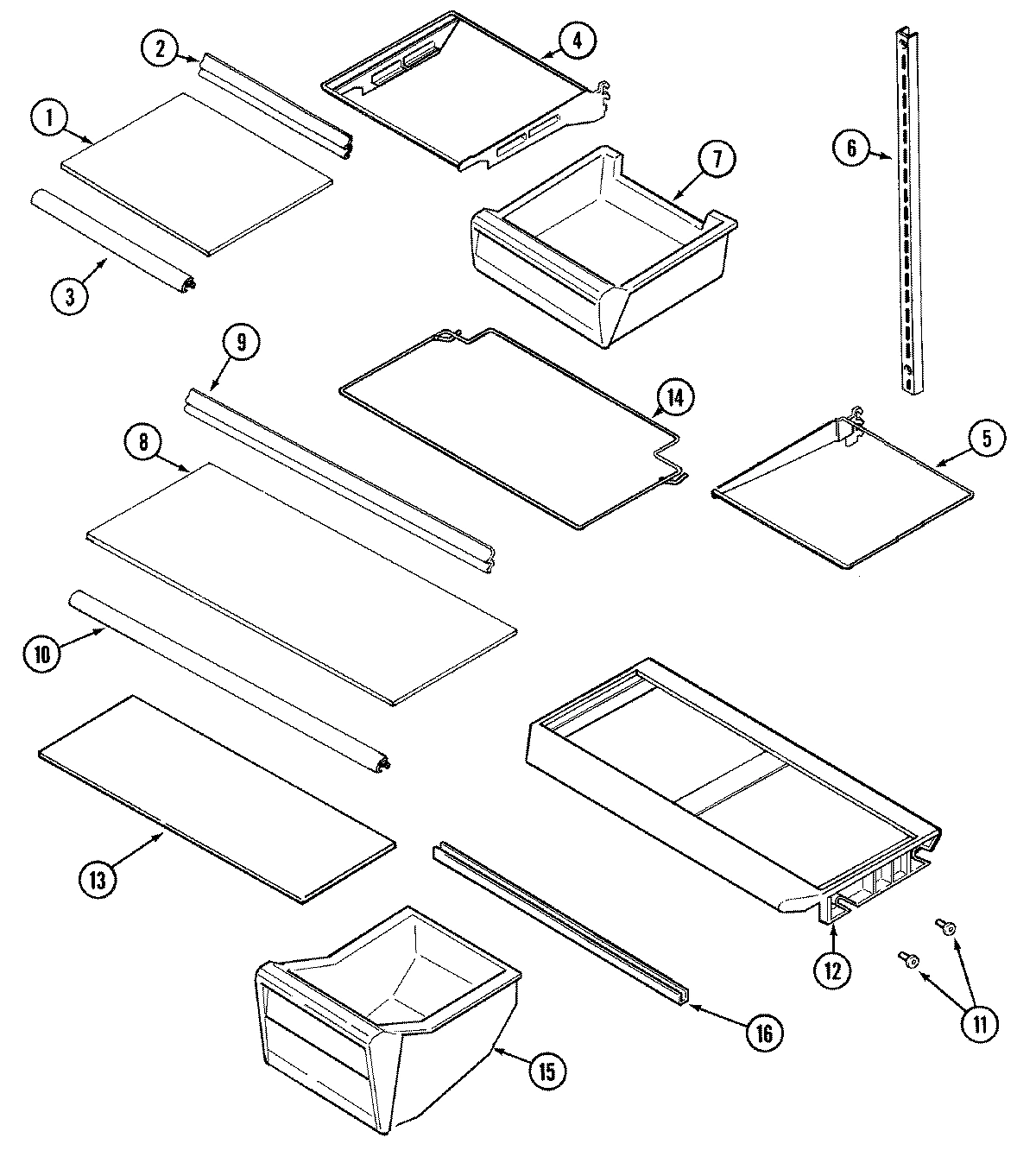 2
4
1
6
7
3
9
14
8
5
10
13
12
11
16
15