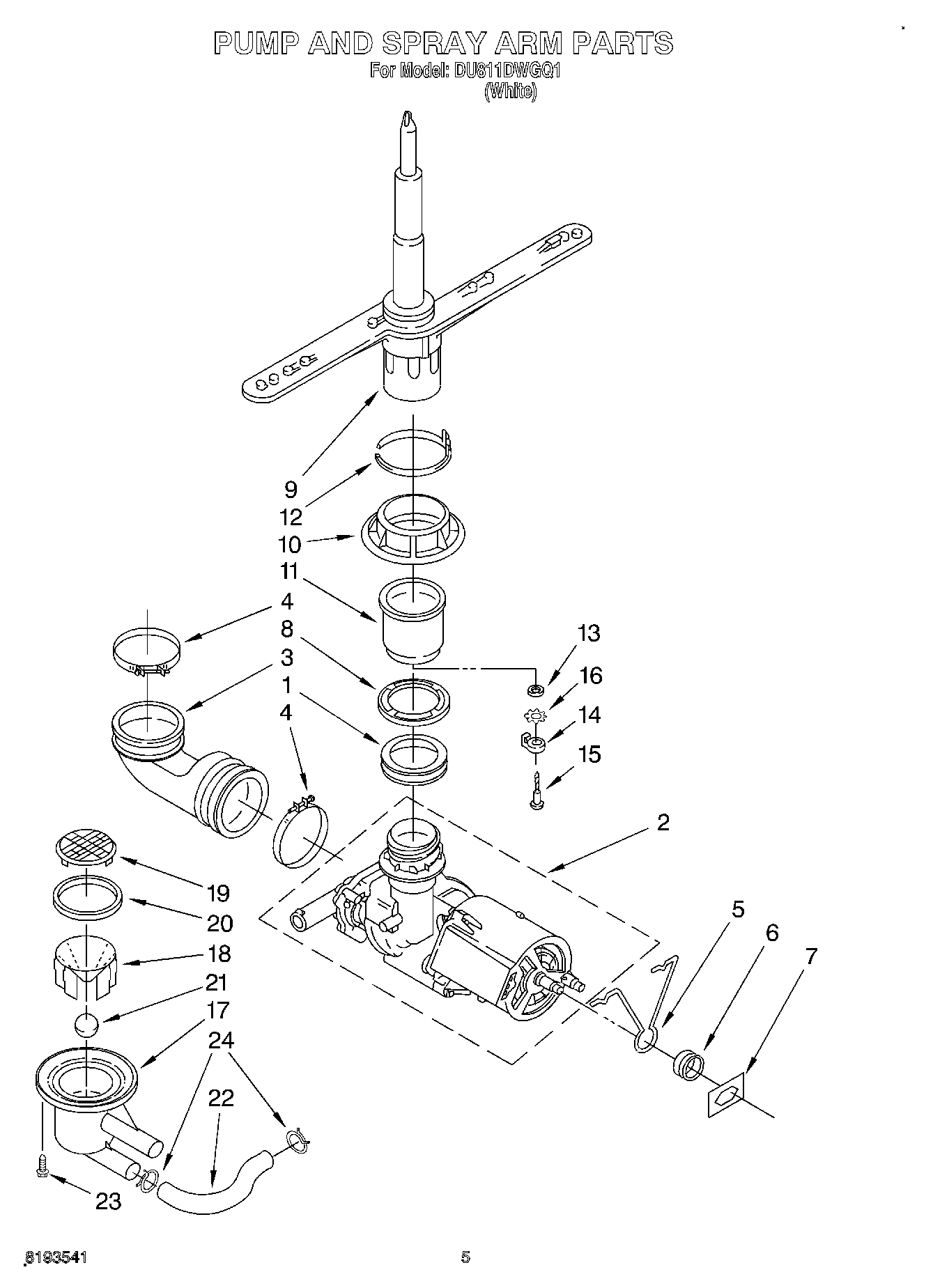 PUMP AND SPRAY ARM PARTS
For Model: DU811DWGQ1
(White)

9
12
10
11
4
8
3
1
4
13
16
14
15
2
19
20
18
21
17
24
22
23
5
6
7

8193541

5