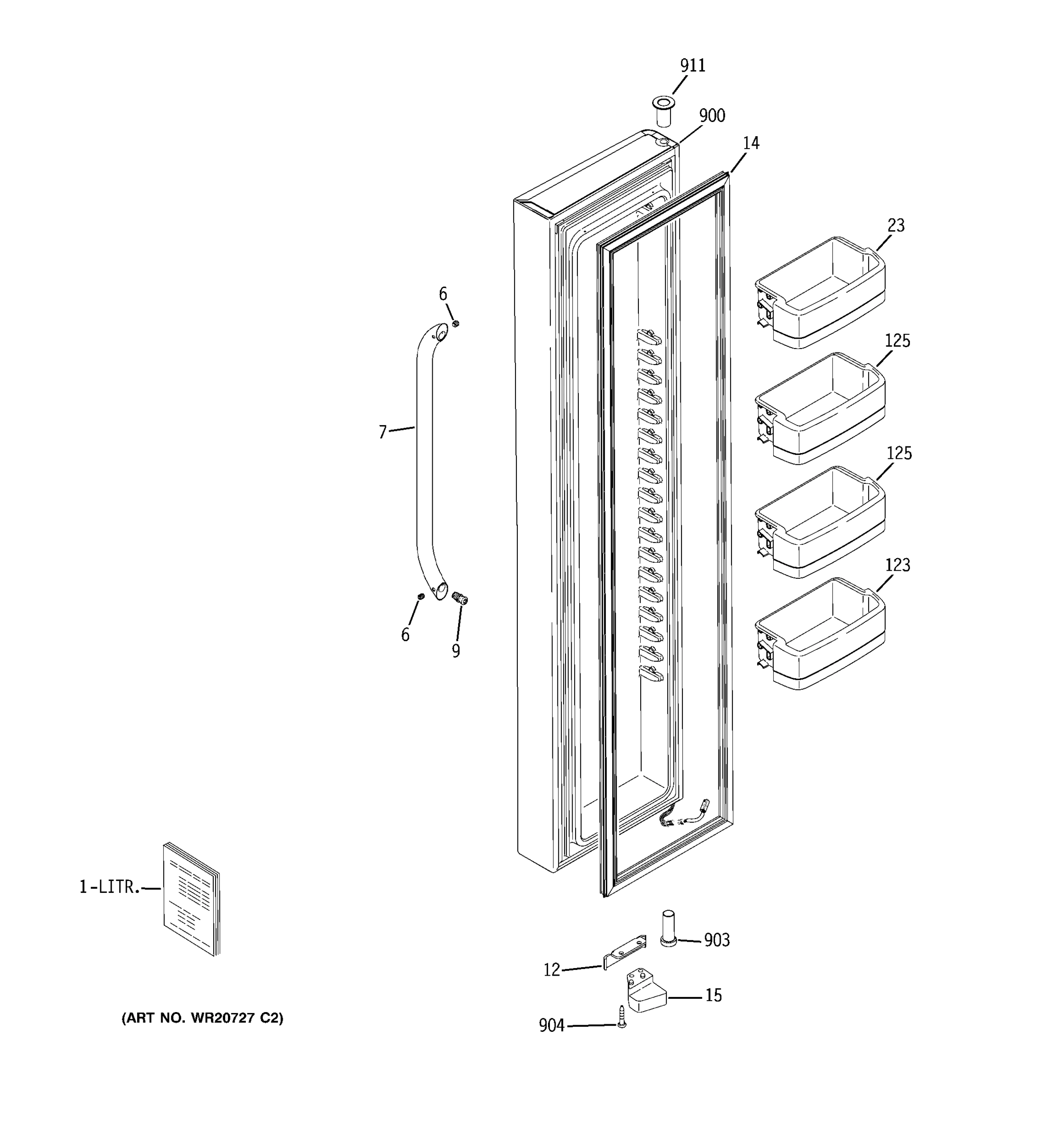 911

900

14

23

6

125

7

125

123

6

9

1-LITR.

903

12

15

904

(ART NO. WR20727 C2)