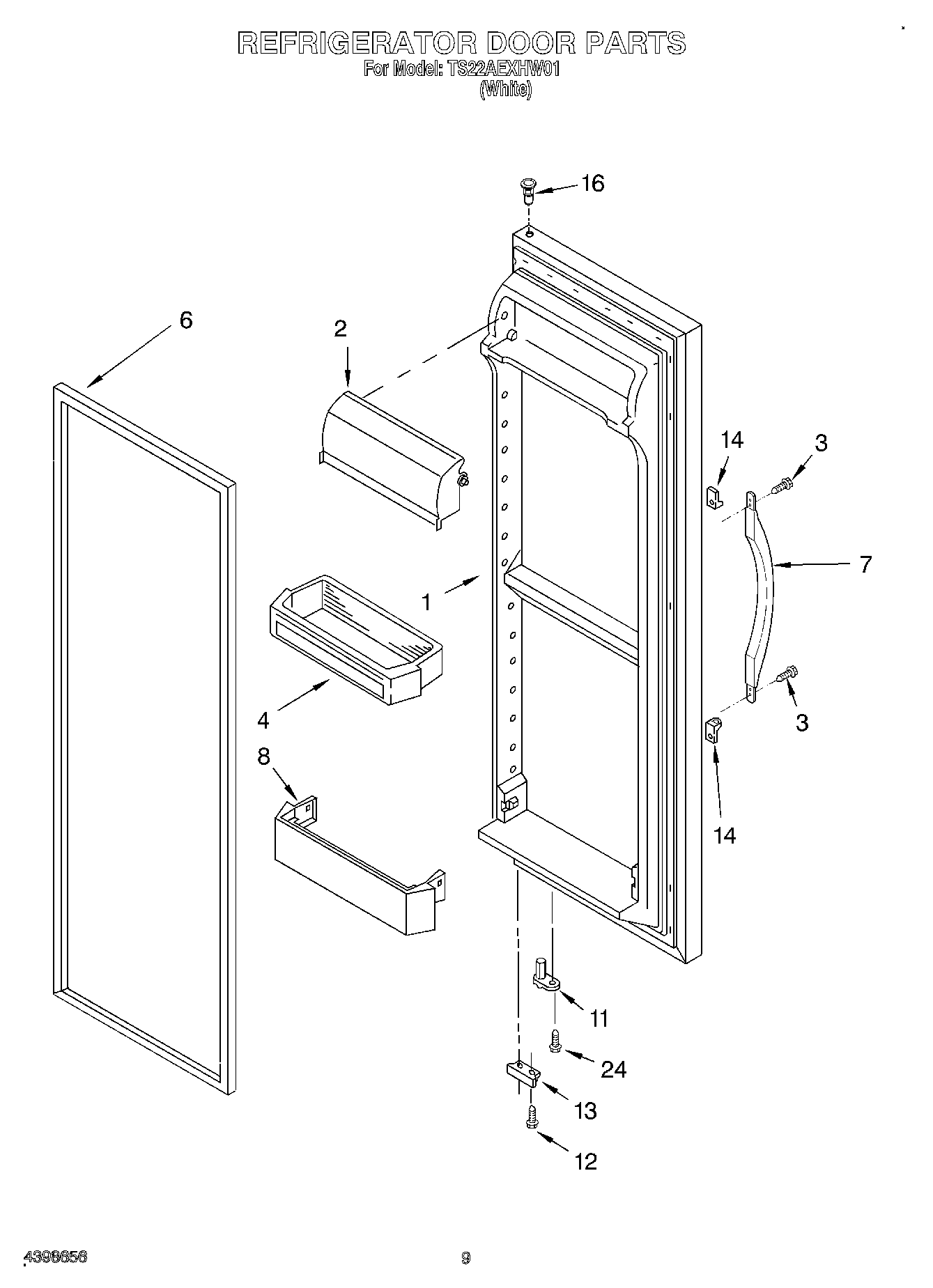 REFRIGERATOR DOOR PARTS
For Model: TS22AEXHW01
(White)

16
6
2
14
3
7
1
4
3
8
14
11
24
13
12

4398656
9