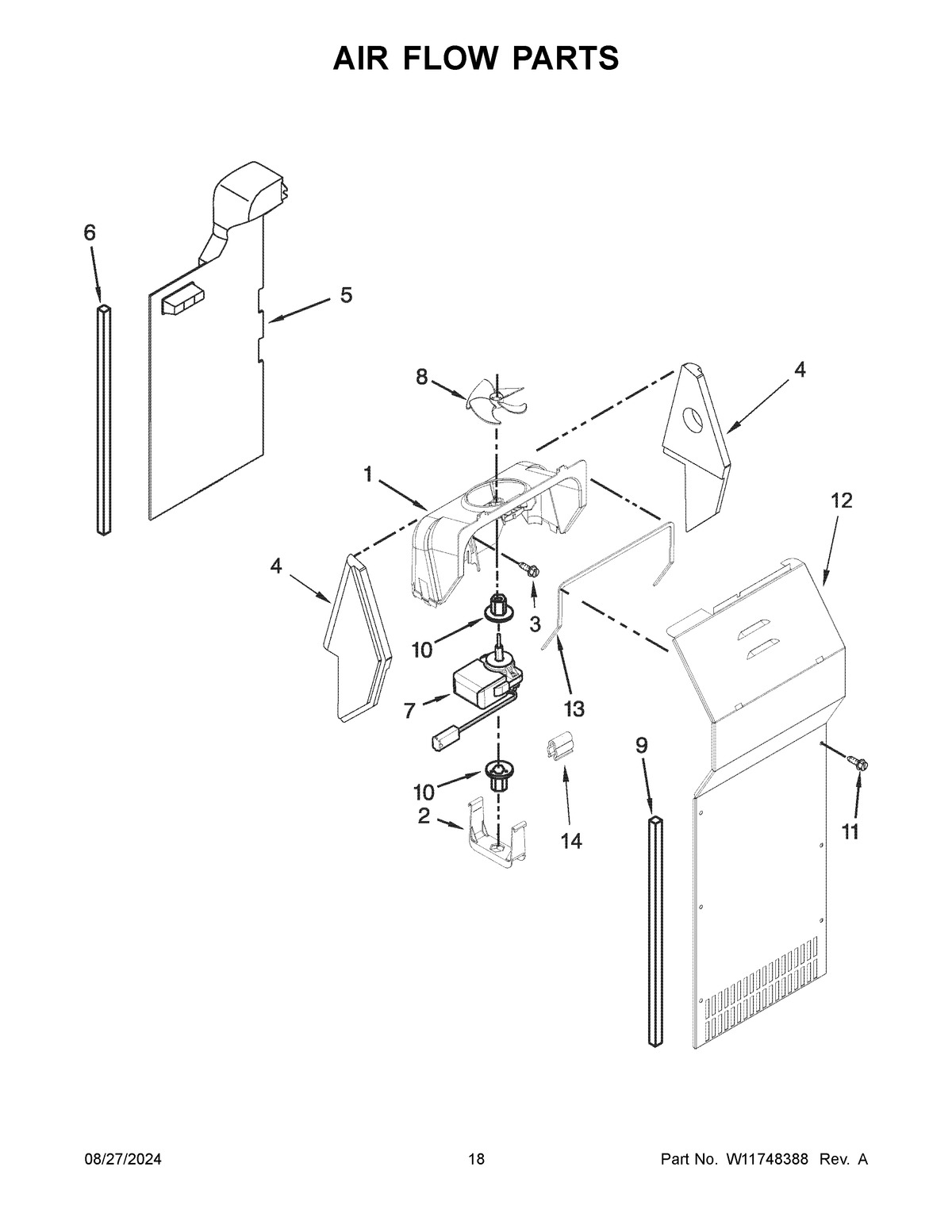 AIR FLOW PARTS

6

5

8

4

1

12

4

3

10

13

7

9

10

2

14

11

08/27/2024

18

Part No. W11748388 Rev. A