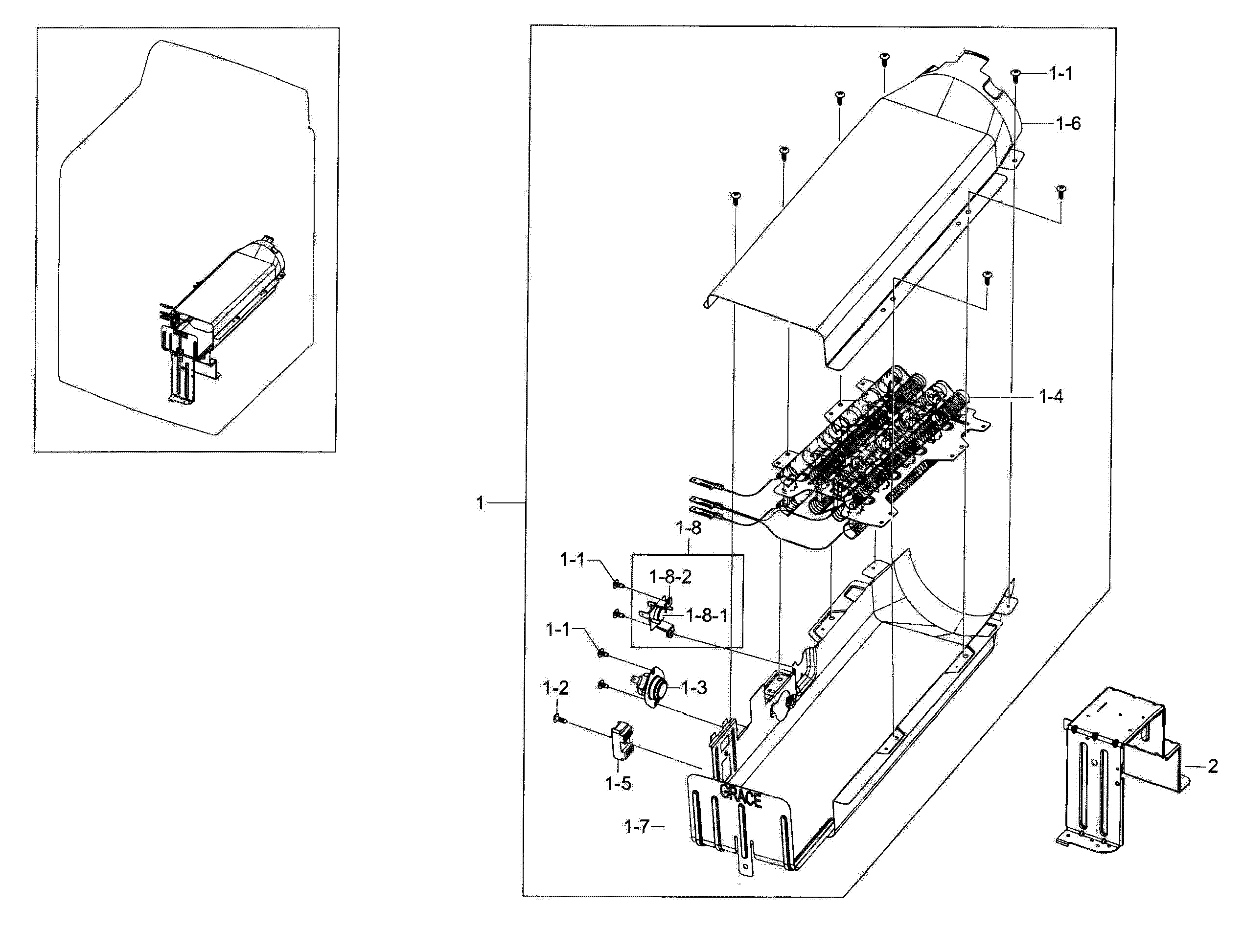 1-1
1-6
1-4
1
1-8
1-1
1-8-2
1-8-1
1-1
1-3
1-2
1-5
GRACE
1-7
2