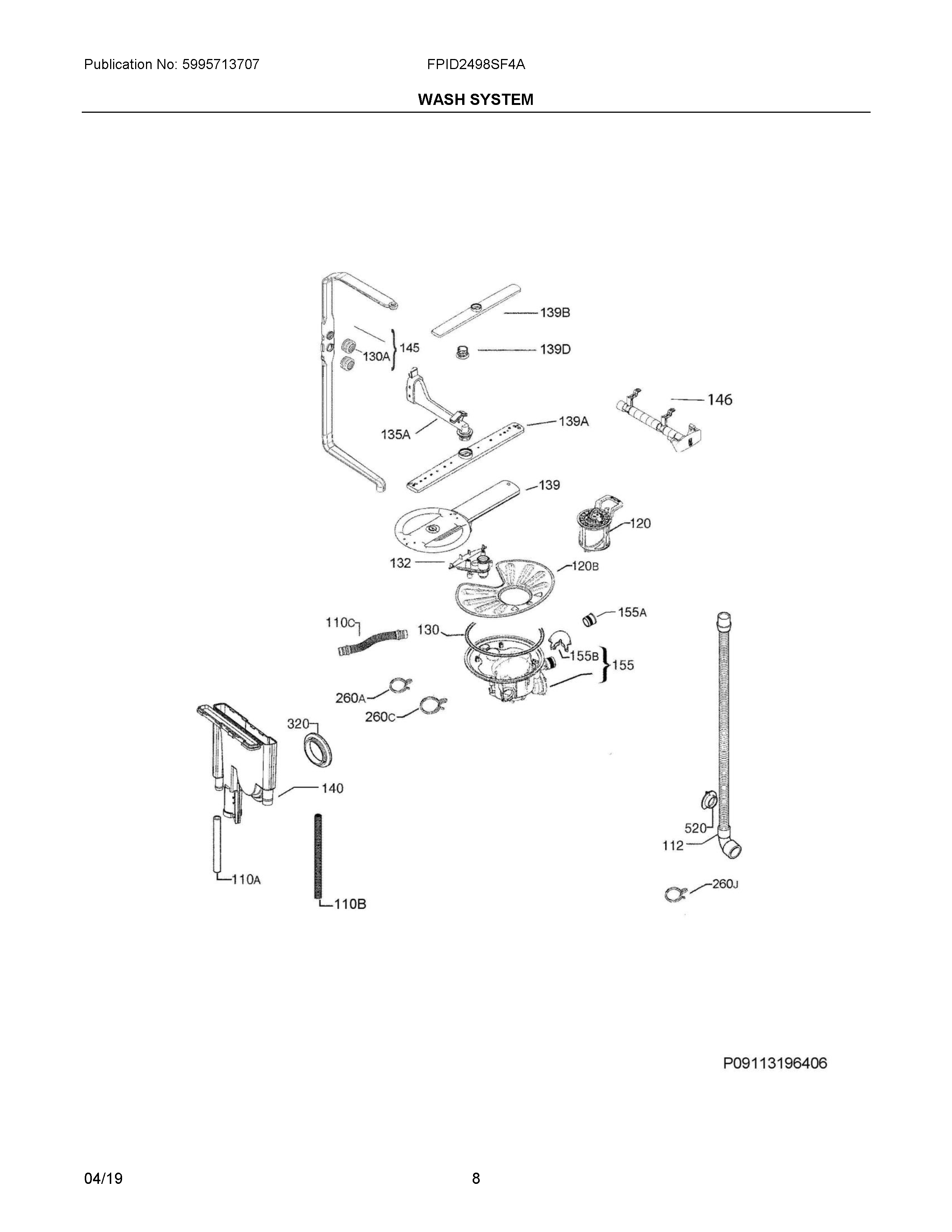 Publication No: 5995713707

FPID2498SF4A

WASH SYSTEM

139B

130A

145

139D

146

135A

139A

139

120

132

120B

110C

130

155A

155B

155

260A

260C

320

140

520

112

110A

110B

260J

P09113196406

04/19

8