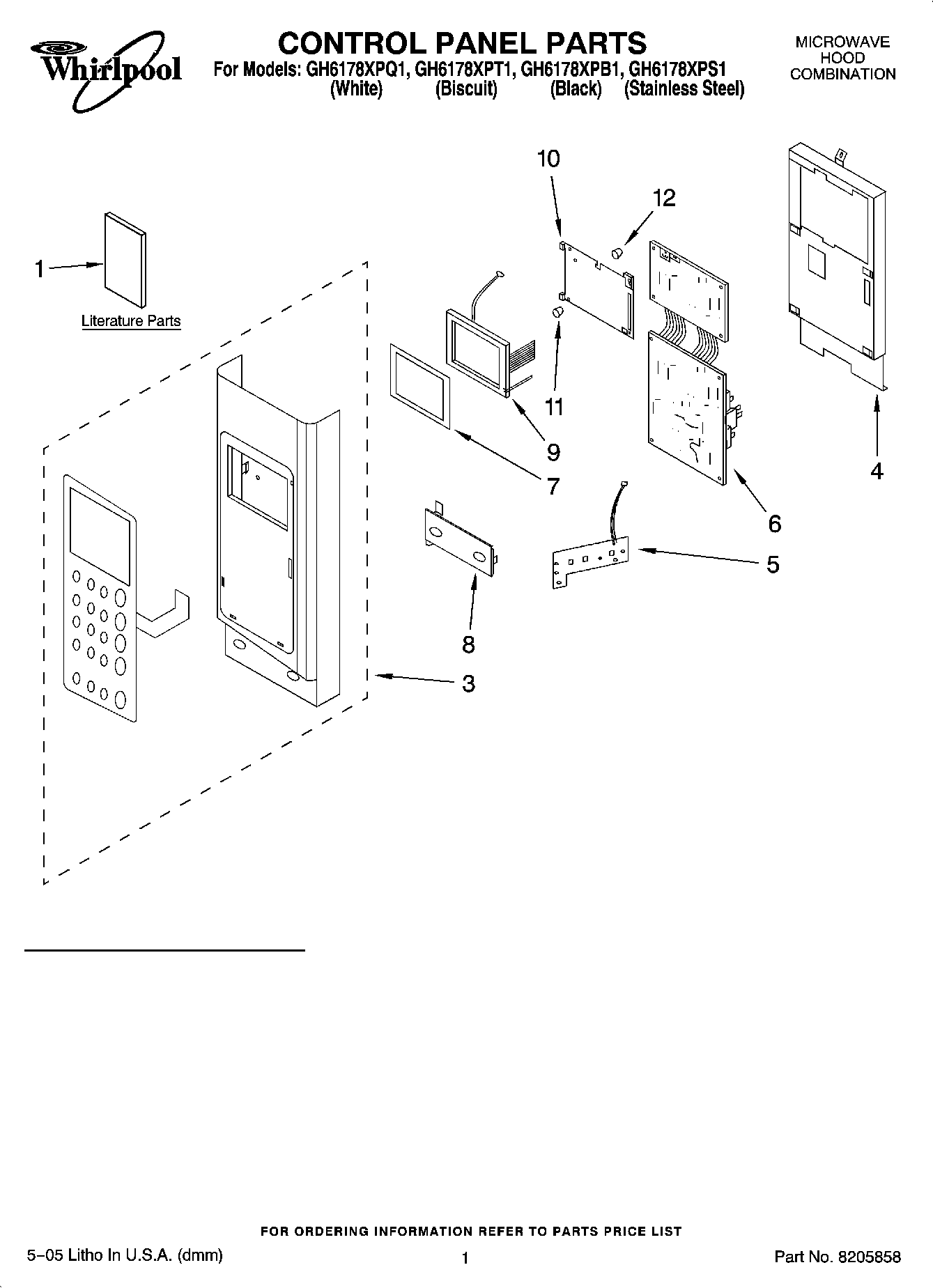 Whirlpool

CONTROL PANEL PARTS

For Models: GH6178XPQ1, GH6178XPT1, GH6178XPB1, GH6178XPS1
(White) (Biscuit) (Black) (Stainless Steel)

MICROWAVE
HOOD
COMBINATION

10

12

1

Literature Parts

11

9

7

4

6

5

8

3

FOR ORDERING INFORMATION REFER TO PARTS PRICE LIST

5–05 Litho In U.S.A. (dmm)

1

Part No. 8205858