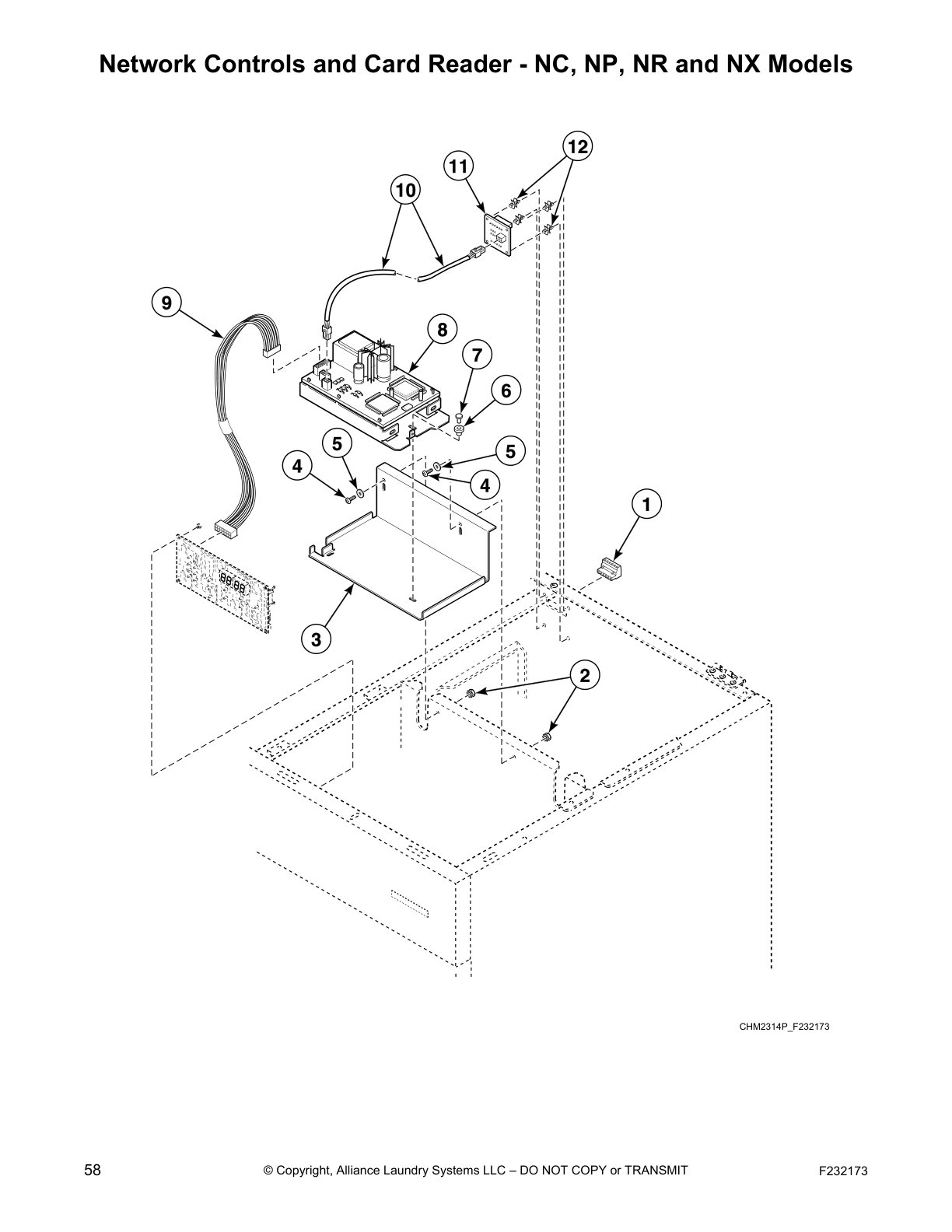 Network Controls and Card Reader - NC, NP, NR and NX Models

12
11
10
9
8
7
6
5
5
4
4
1
3
2

CHM2314P_F232173

58

© Copyright, Alliance Laundry Systems LLC – DO NOT COPY or TRANSMIT

F232173