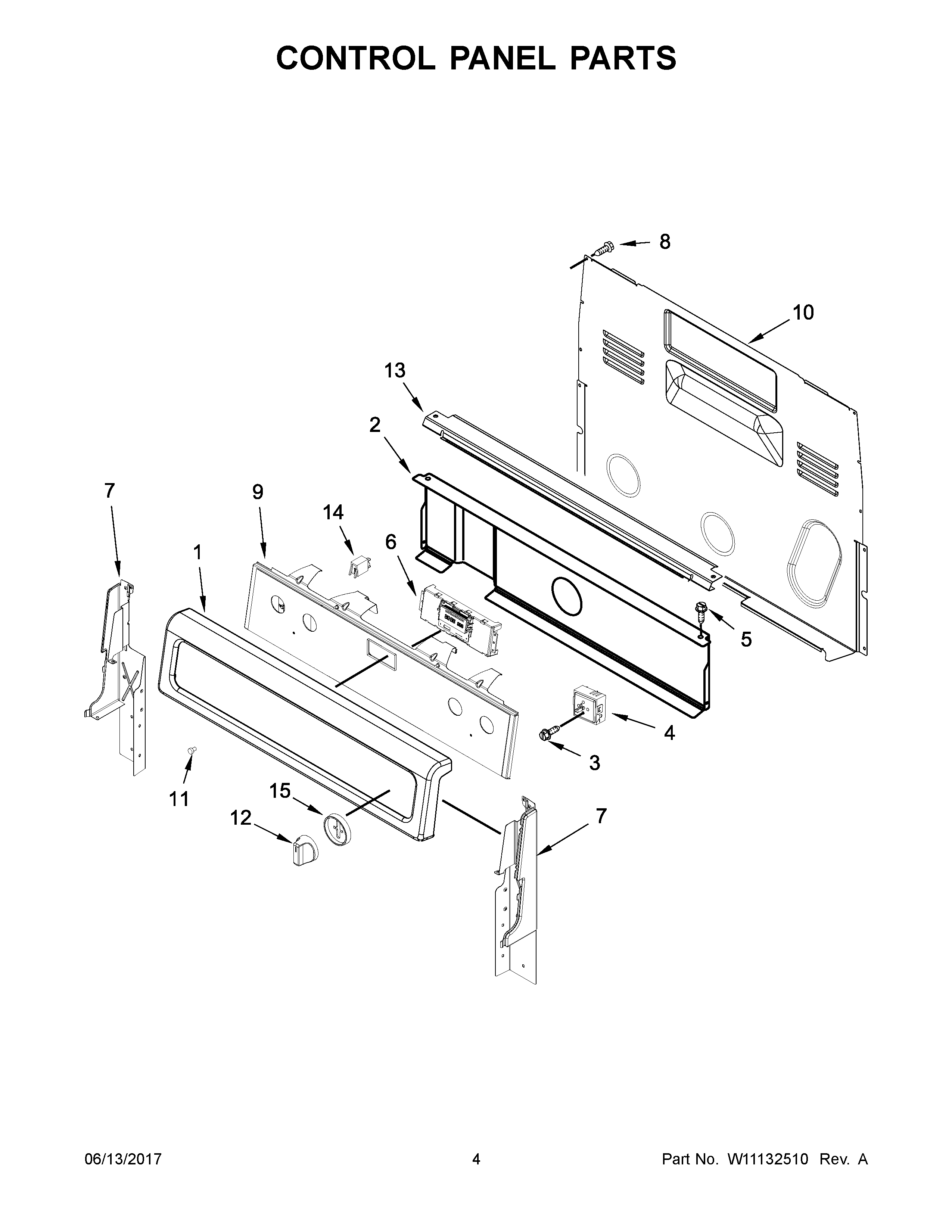 CONTROL PANEL PARTS

8

10

13

2

7

9

14

6

1

5

4

3

11

15

12

7

06/13/2017

4

Part No. W11132510 Rev. A