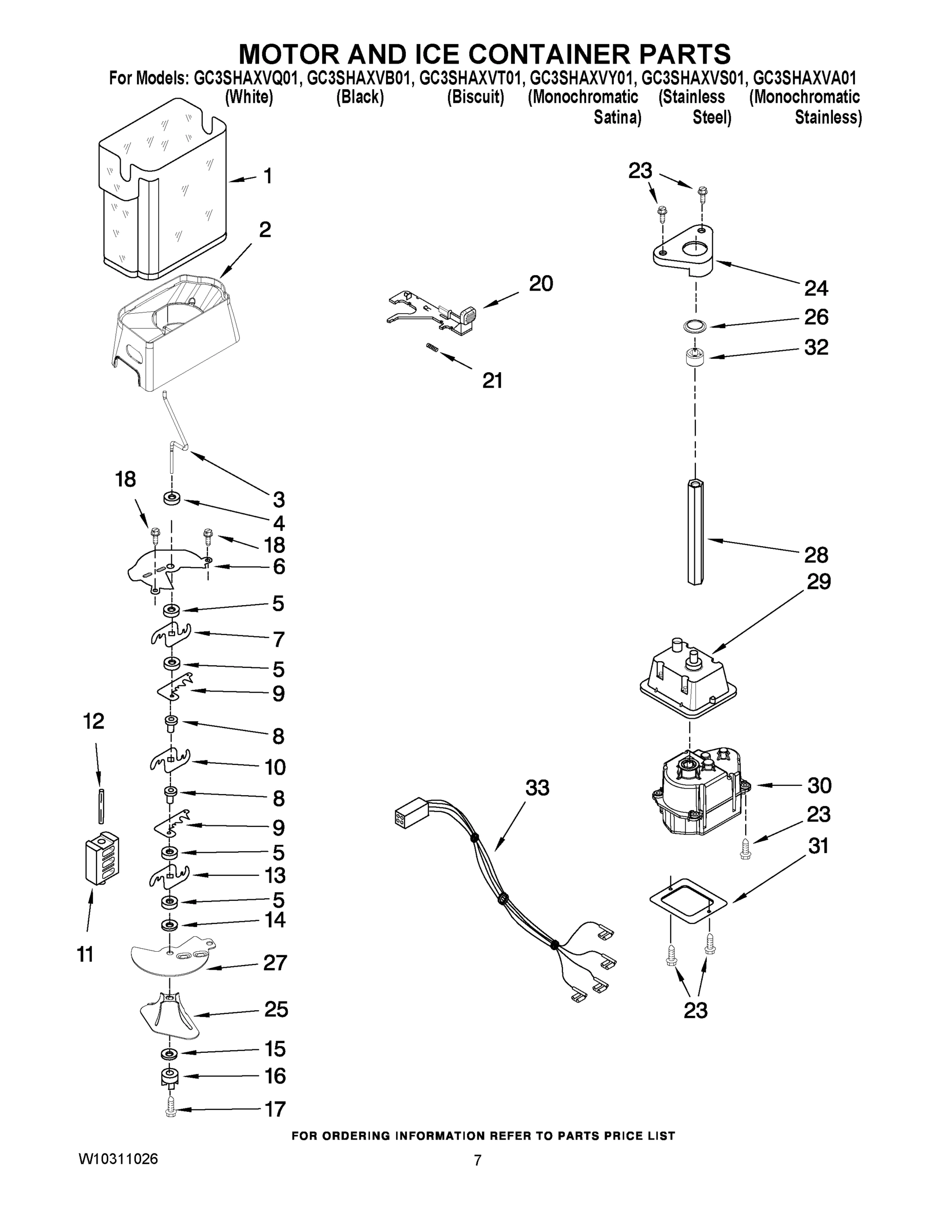 MOTOR AND ICE CONTAINER PARTS

For Models: GC3SHAXVQ01, GC3SHAXVB01, GC3SHAXVT01, GC3SHAXVY01, GC3SHAXVS01, GC3SHAXVA01
(White) (Black) (Biscuit) (Monochromatic Satina) (Stainless Steel) (Monochromatic Stainless)

1
2
3
18
4
18
6
5
7
5
9
12
8
10
8
9
5
13
5
14
11
27
25
15
16
17
20
21
33
23
24
26
32
28
29
30
23
31
23

FOR ORDERING INFORMATION REFER TO PARTS PRICE LIST

W10311026

7