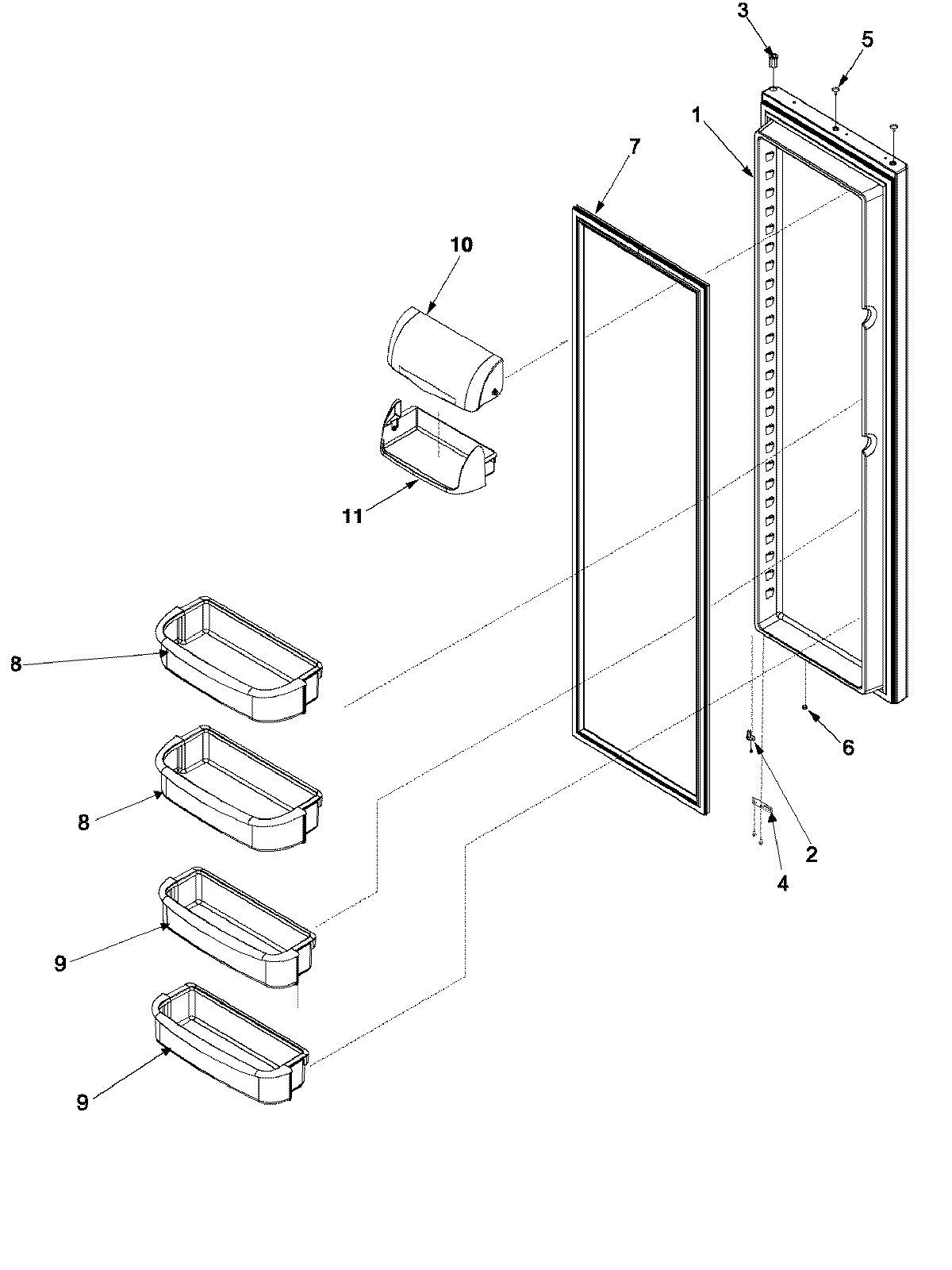 3
5
1
7
10
11
8
8
6
2
4
9
9