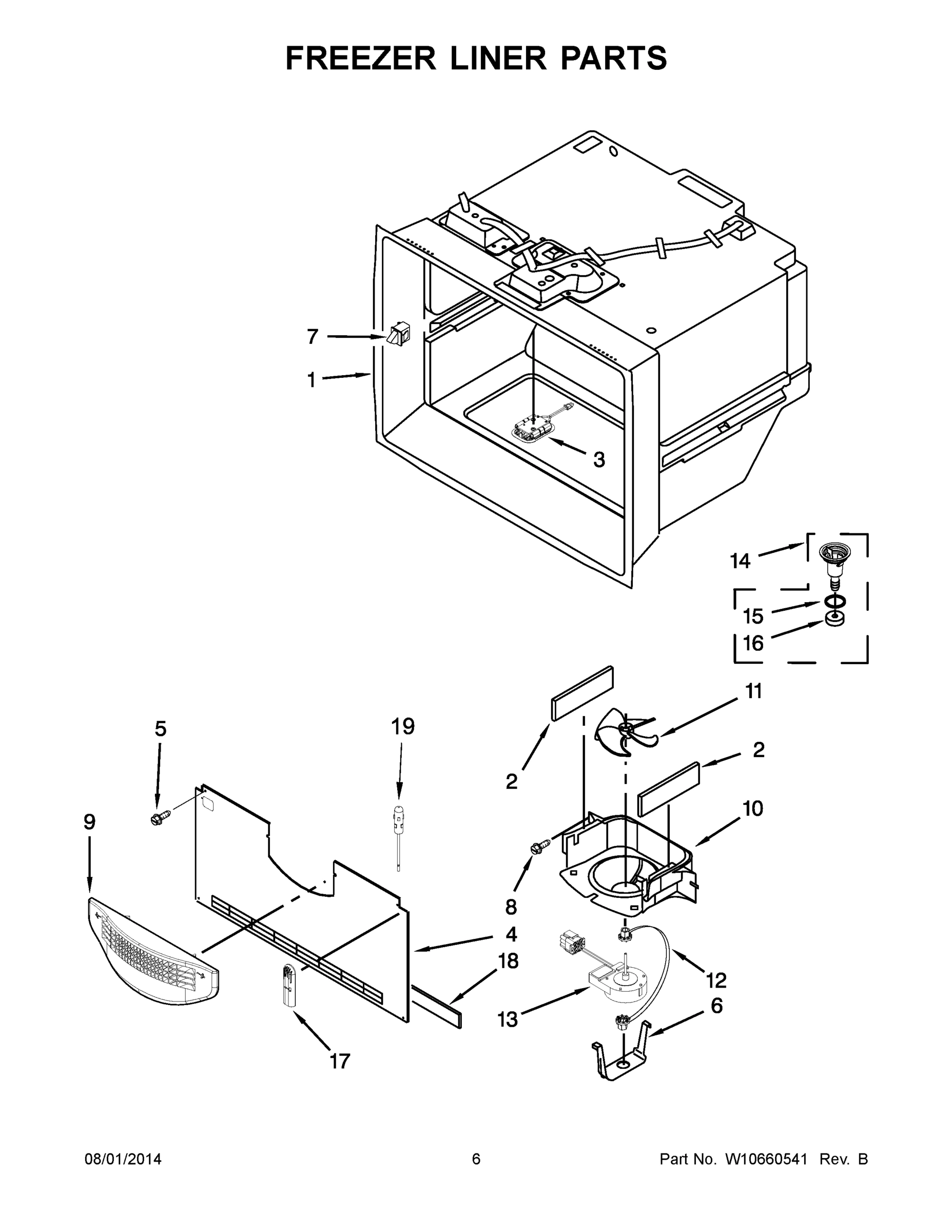 FREEZER LINER PARTS

7
1
3
14
15
16
11
2
2
10
5
19
9
8
4
18
12
13
6
17

08/01/2014 6 Part No. W10660541 Rev. B