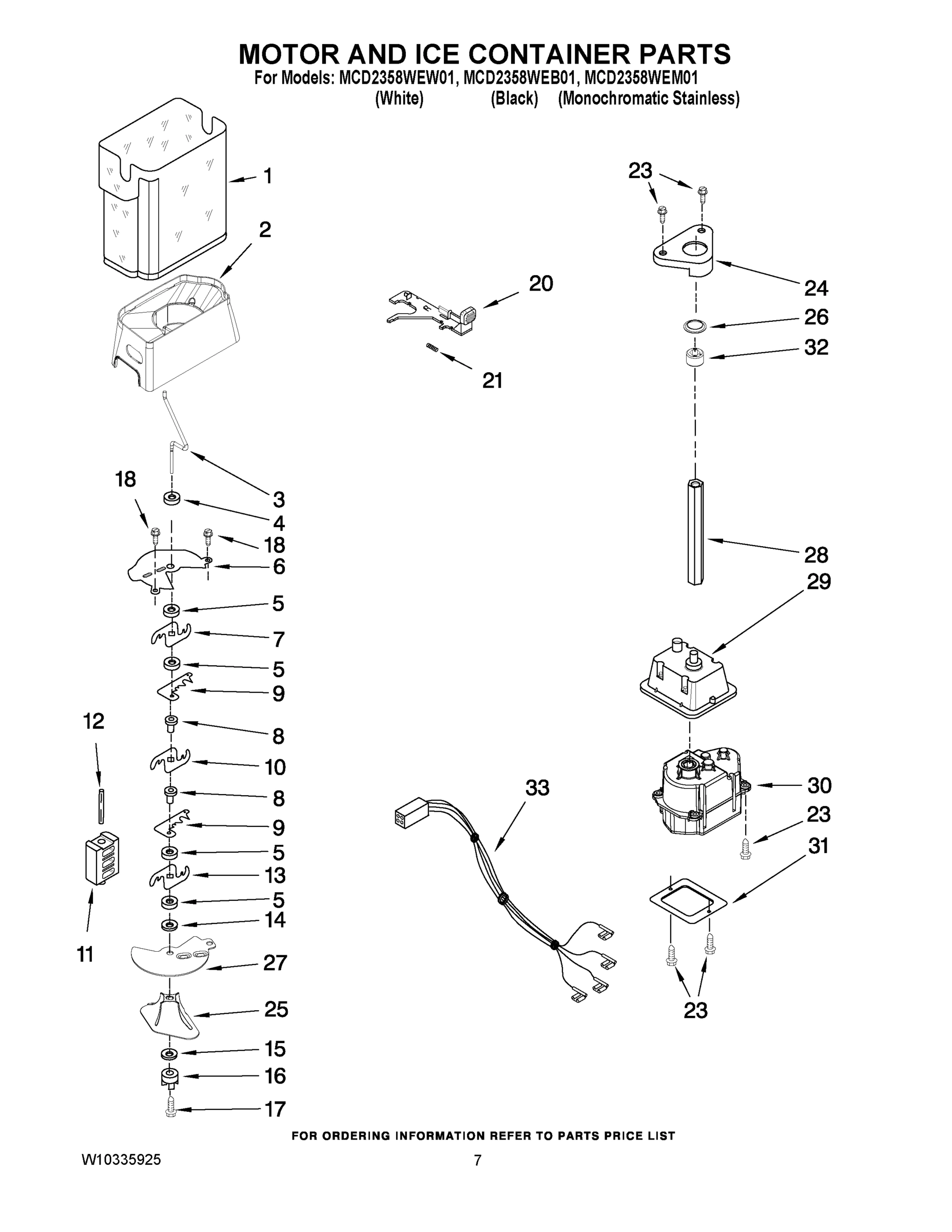 MOTOR AND ICE CONTAINER PARTS
For Models: MCD2358WEW01, MCD2358WEB01, MCD2358WEM01
(White) (Black) (Monochromatic Stainless)

1
2
3
18
4
18
6
5
7
5
9
12
8
10
8
9
5
13
5
14
11
27
25
15
16
17

20
21
33

23
24
26
32
28
29
30
23
31
23

FOR ORDERING INFORMATION REFER TO PARTS PRICE LIST

W10335925
7