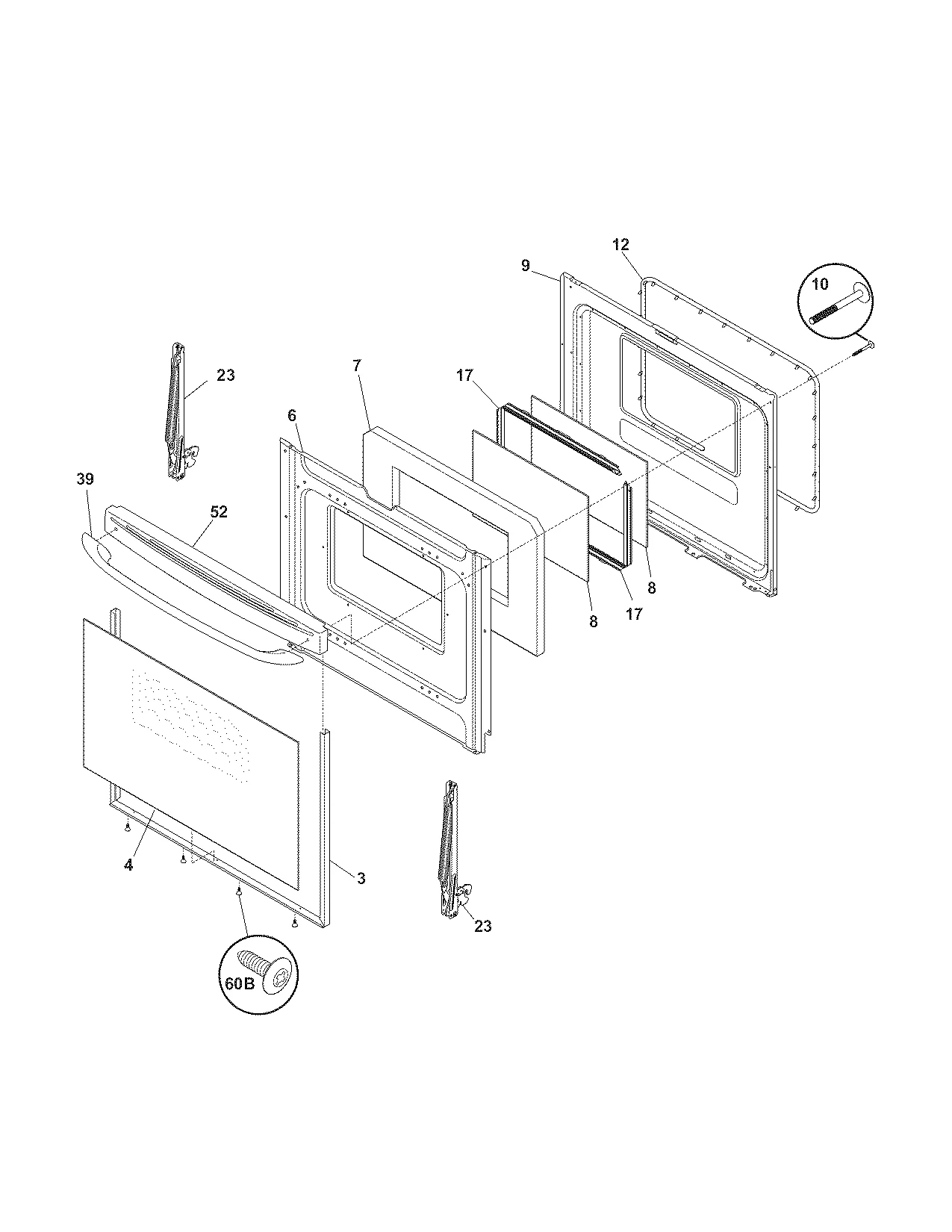 12
9
10
23
7
17
6
39
52
8
17
8
4
3
23
60B