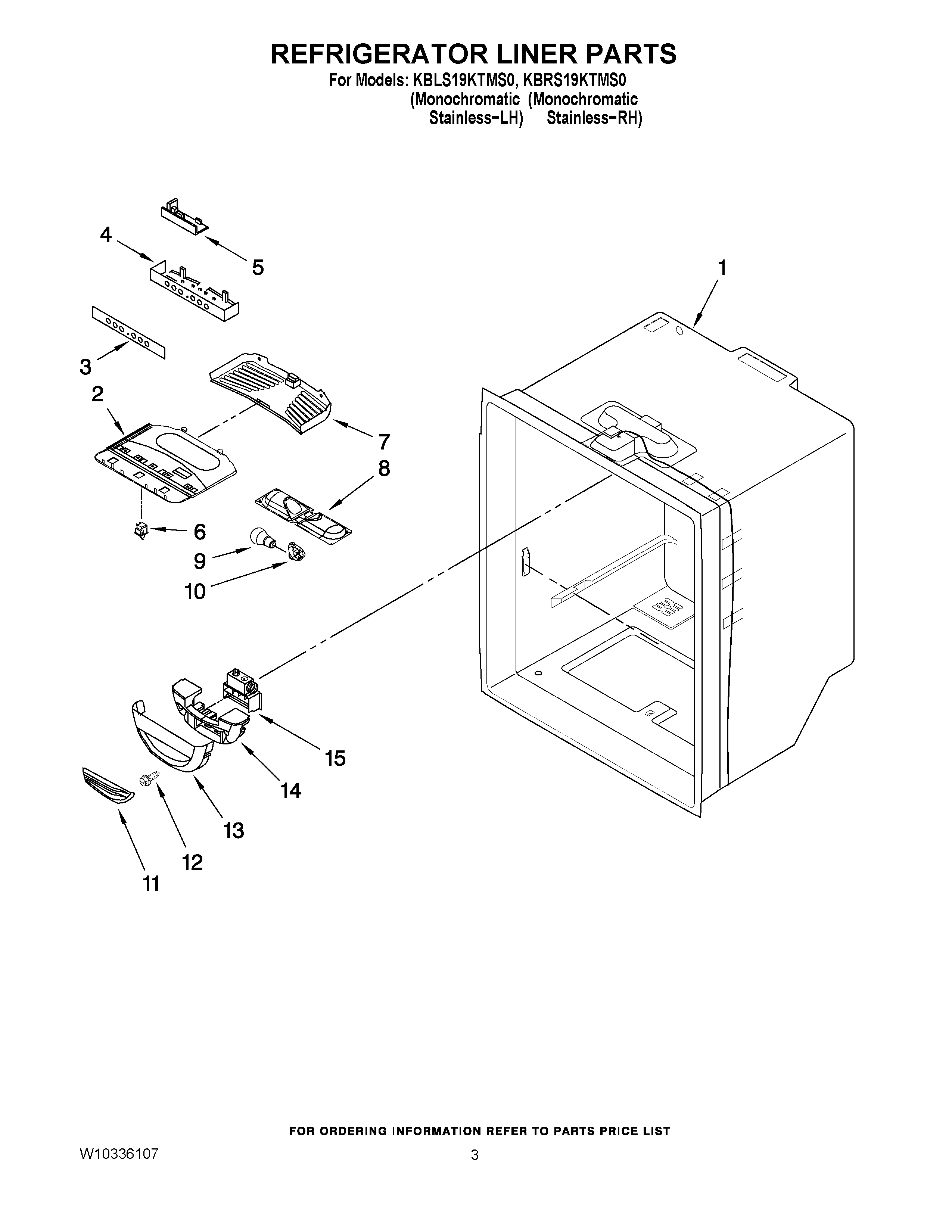 REFRIGERATOR LINER PARTS
For Models: KBLS19KTMS0, KBRS19KTMS0
(Monochromatic (Monochromatic
Stainless−LH) Stainless−RH)

4
5
1
3
2
7
8
6
9
10
15
14
13
12
11

FOR ORDERING INFORMATION REFER TO PARTS PRICE LIST
W10336107
3