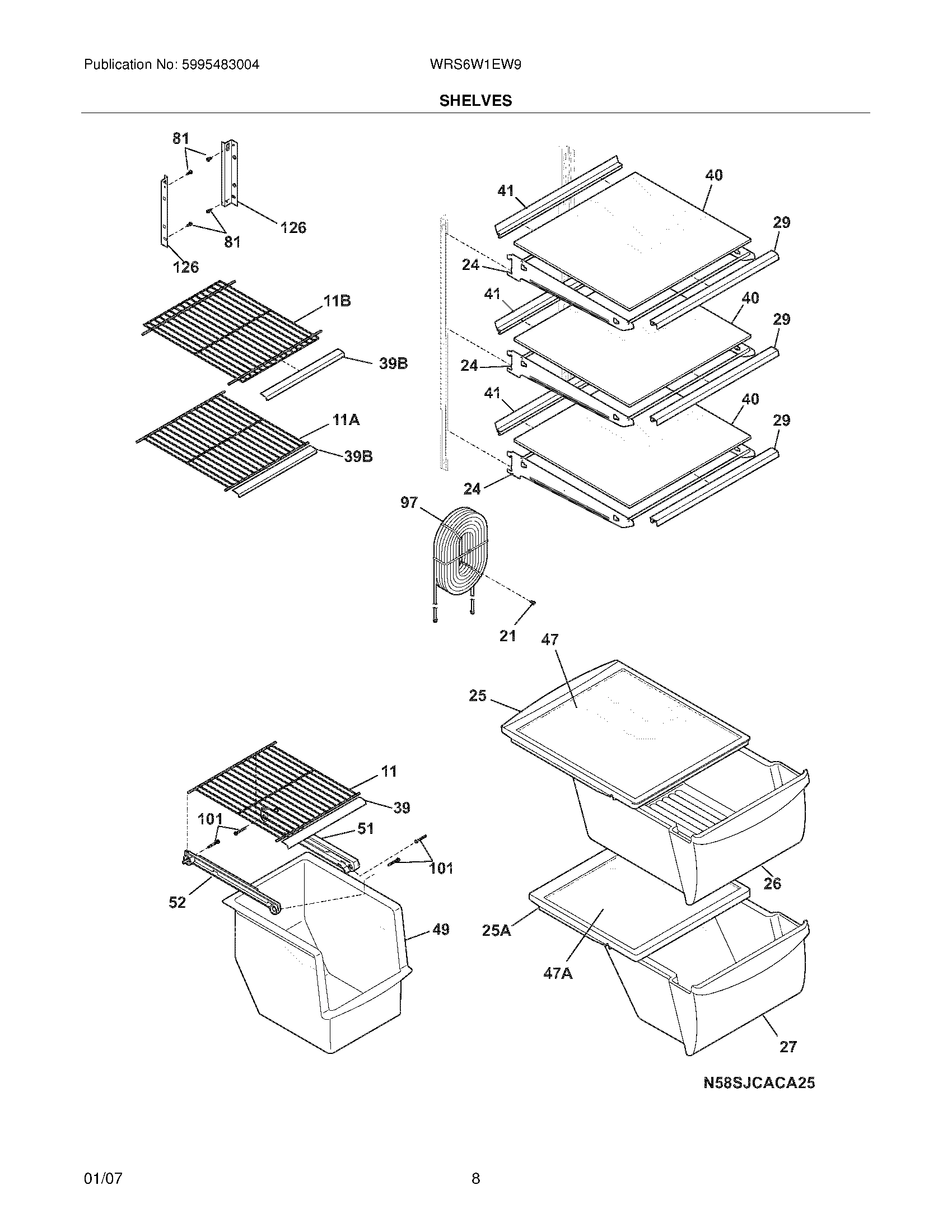 Publication No: 5995483004

WRS6W1EW9

SHELVES

81
126
81
126
11B
39B
11A
39B
41
40
29
24
41
40
29
24
41
40
29
24
97
21
47
25
26
25A
47A
27
11
39
101
51
101
52
49

N58SJCACA25

01/07

8