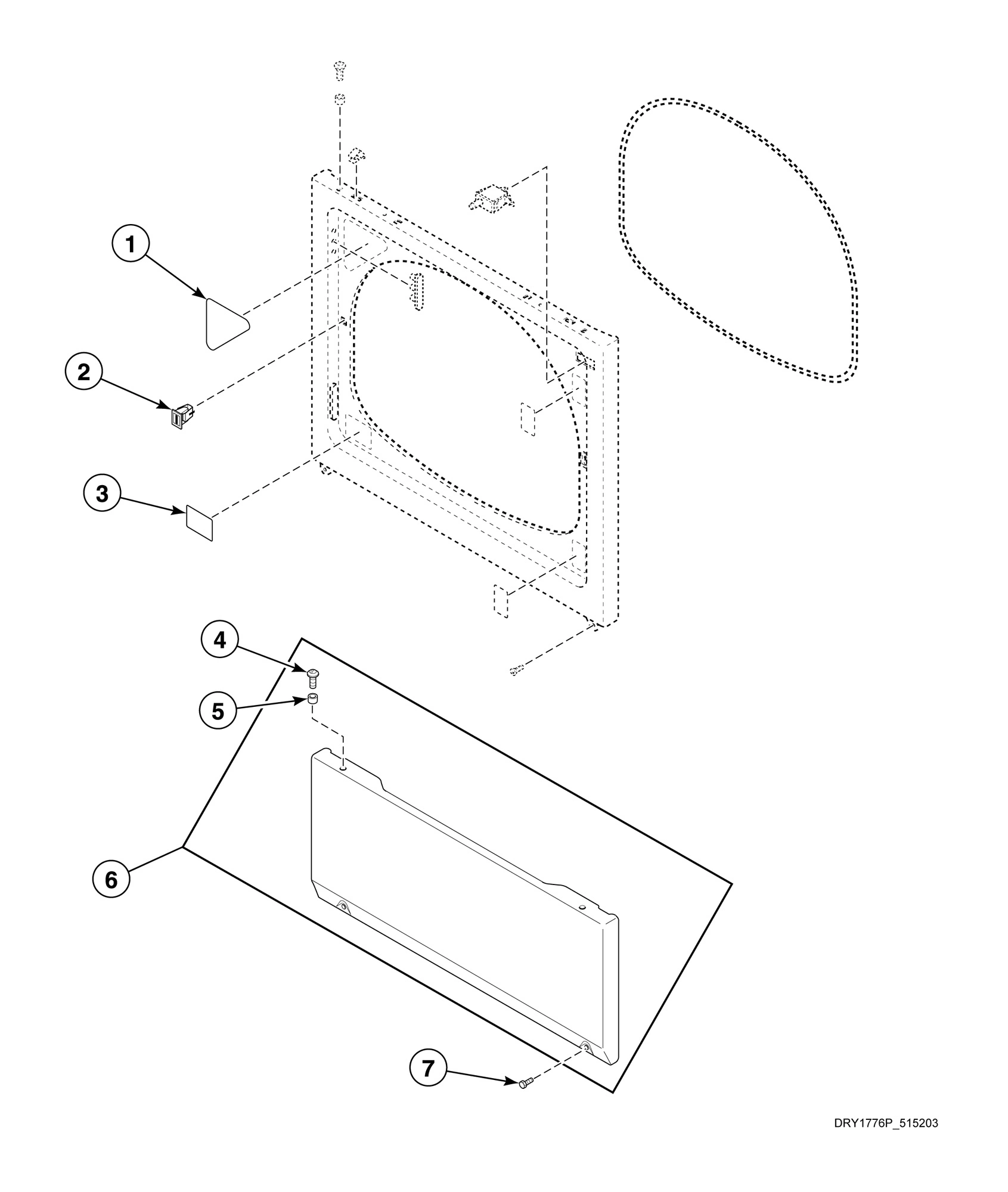 1

2

3

4

5

6

7

DRY1776P_515203