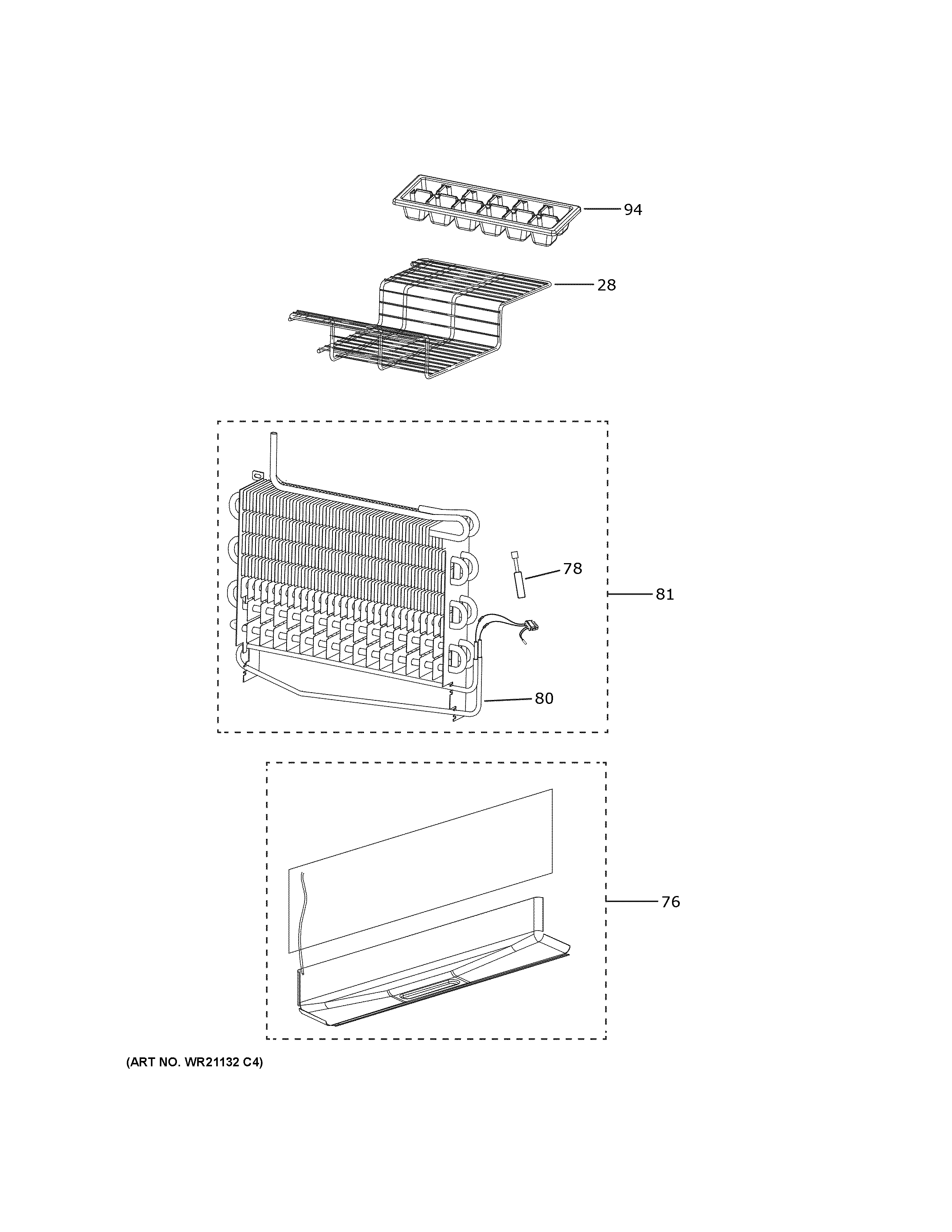 94

28

78

81

80

76

(ART NO. WR21132 C4)