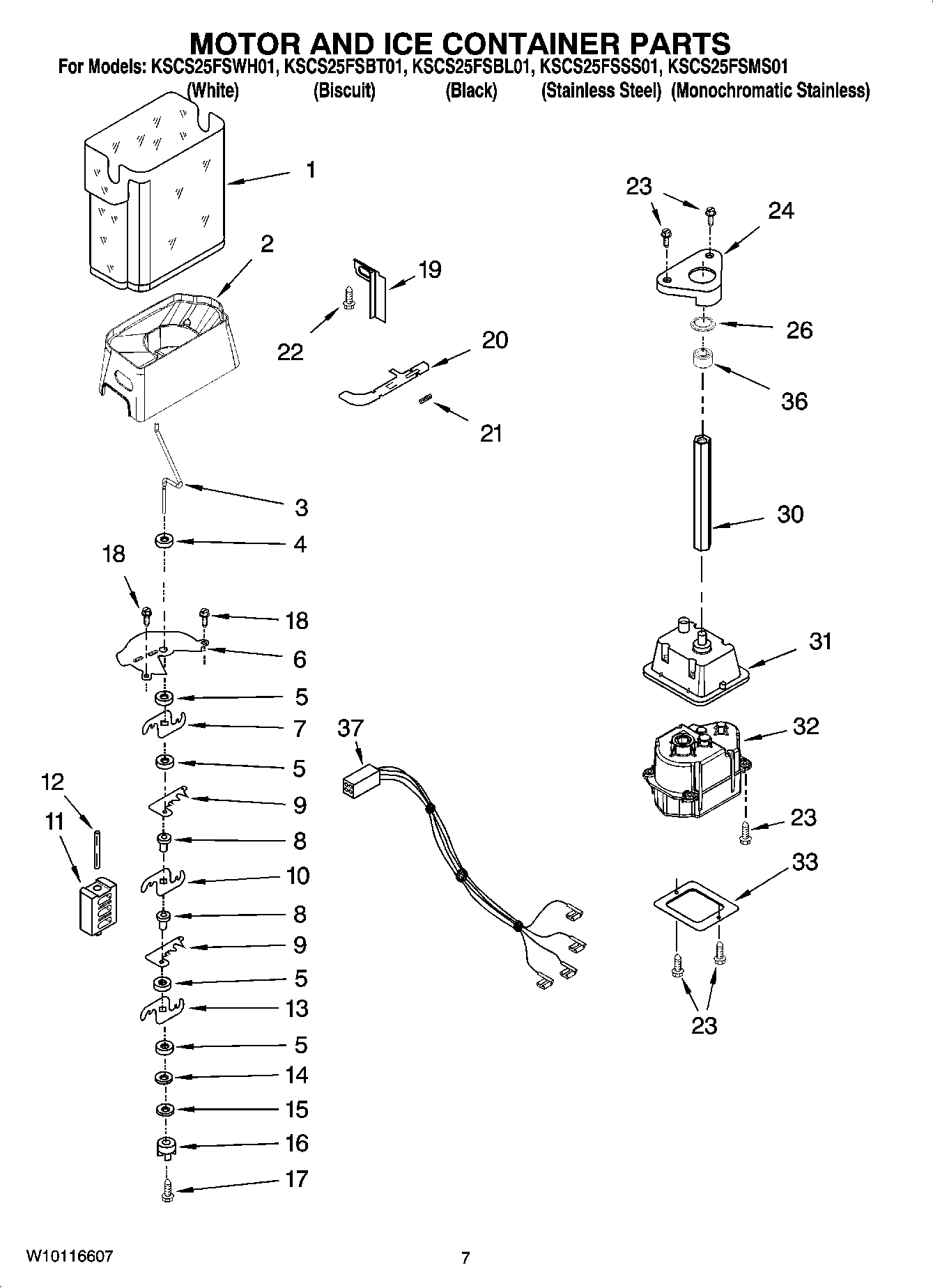 MOTOR AND ICE CONTAINER PARTS
For Models: KSCS25FSWH01, KSCS25FSBT01, KSCS25FSBL01, KSCS25FSSS01, KSCS25FSMS01
(White) (Biscuit) (Black) (Stainless Steel) (Monochromatic Stainless)

1
2
3
4
18
18
6
5
7
5
9
8
10
8
9
5
13
5
14
15
16
17
12
11
19
22
20
21
37
23
24
26
36
30
31
32
23
33
23

W10116607
7