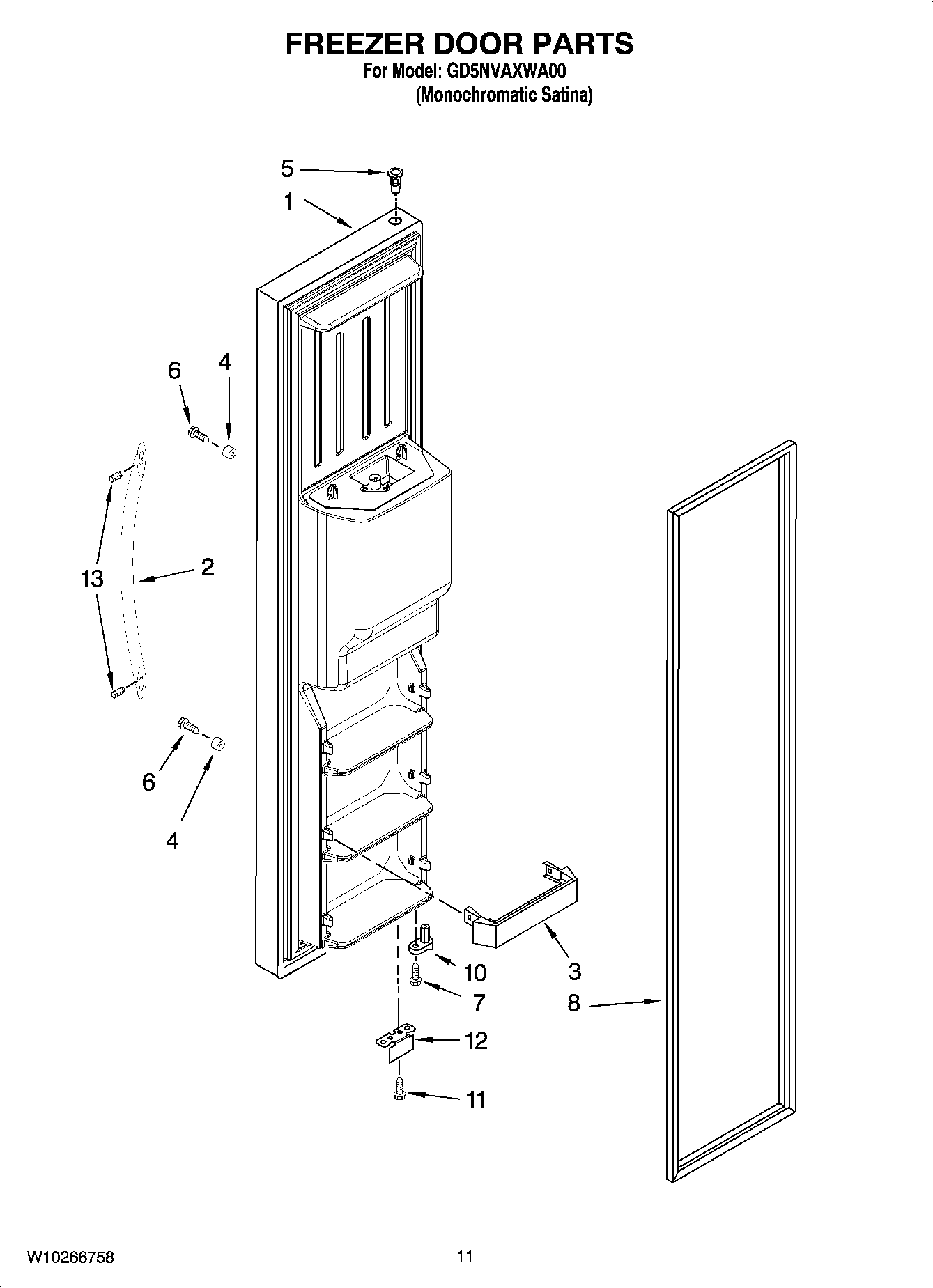 FREEZER DOOR PARTS
For Model: GD5NVAXWA00
(Monochromatic Satina)

5
1
6
4
13
2
6
4
10
3
7
8
12
11

W10266758
11