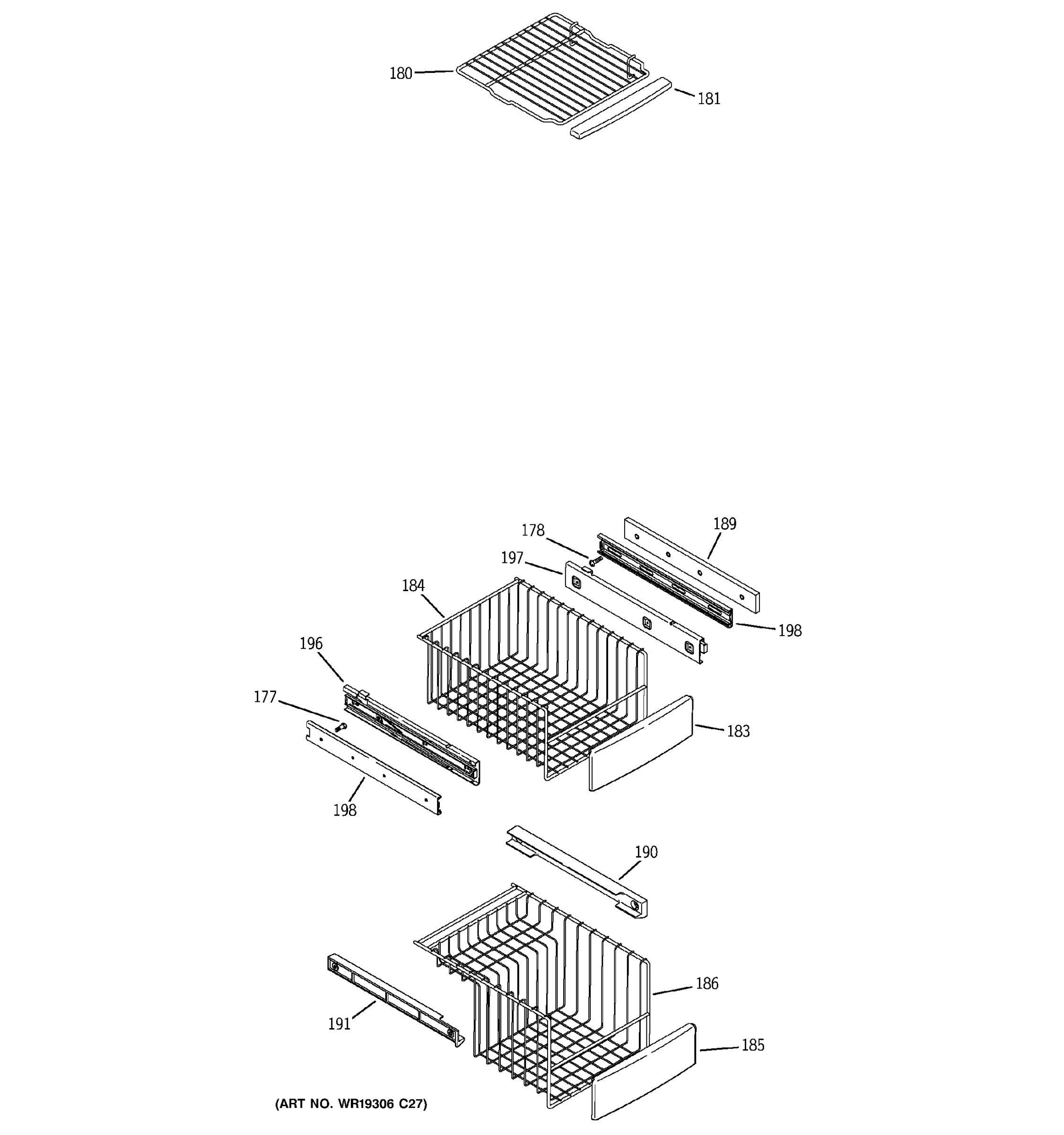 180
181
178
189
197
184
198
196
177
183
198
190
186
191
185
(ART NO. WR19306 C27)