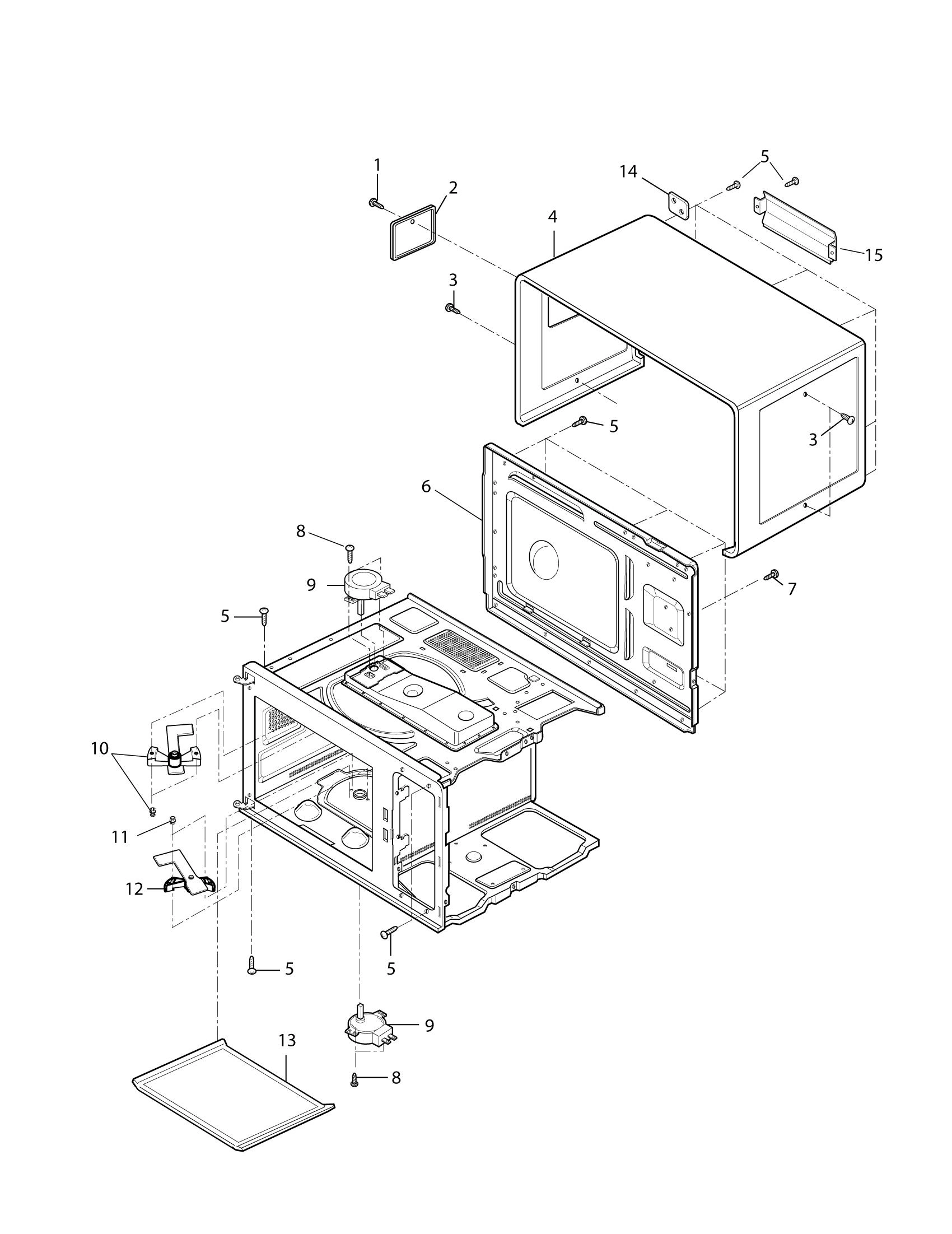 1
2
14
5
4
15
3
5
3
6
8
9
7
5
10
11
12
5
5
9
13
8