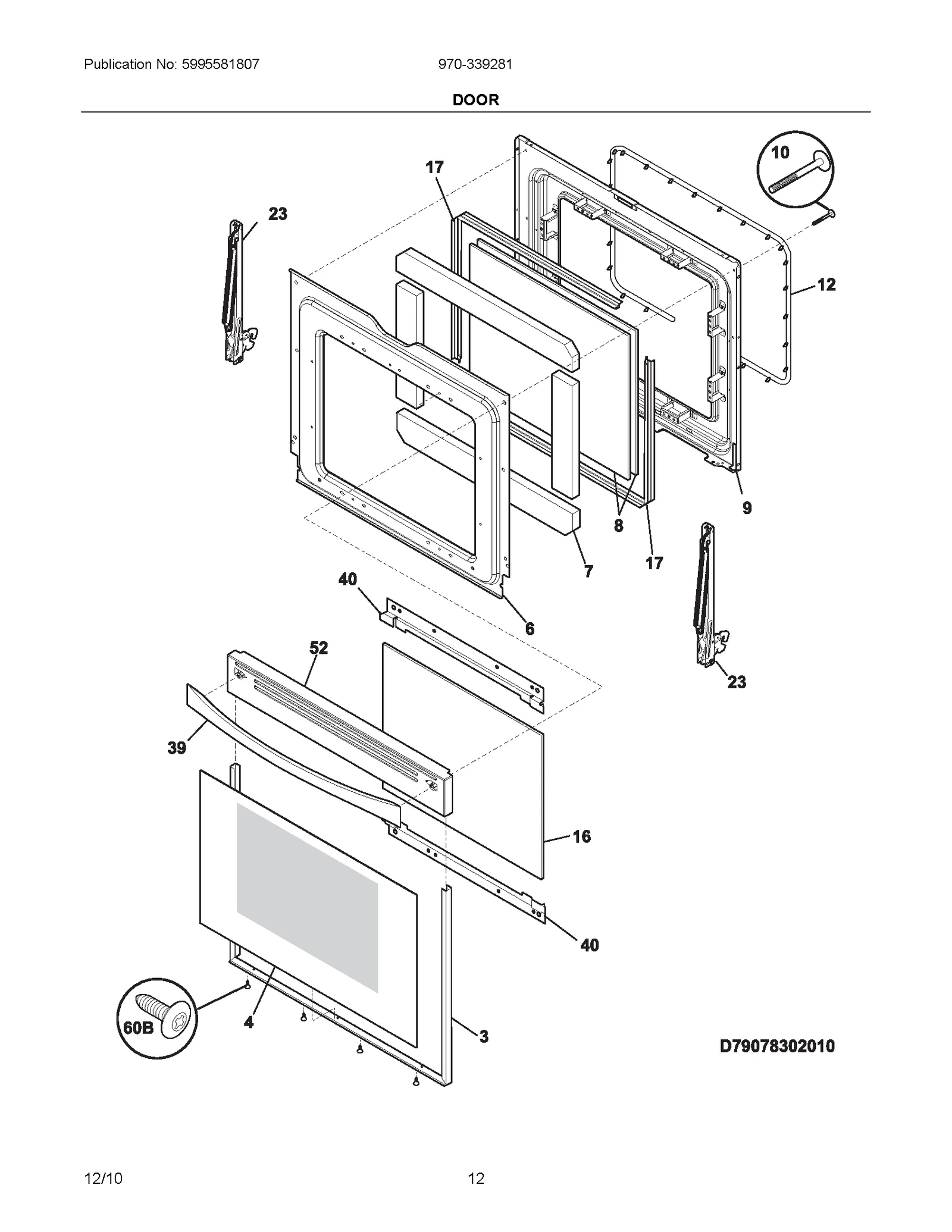 Publication No: 5995581807

970-339281

DOOR

17

10

23

12

9

8

17

7

40

6

52

23

39

16

40

60B

4

3

D79078302010

12/10

12