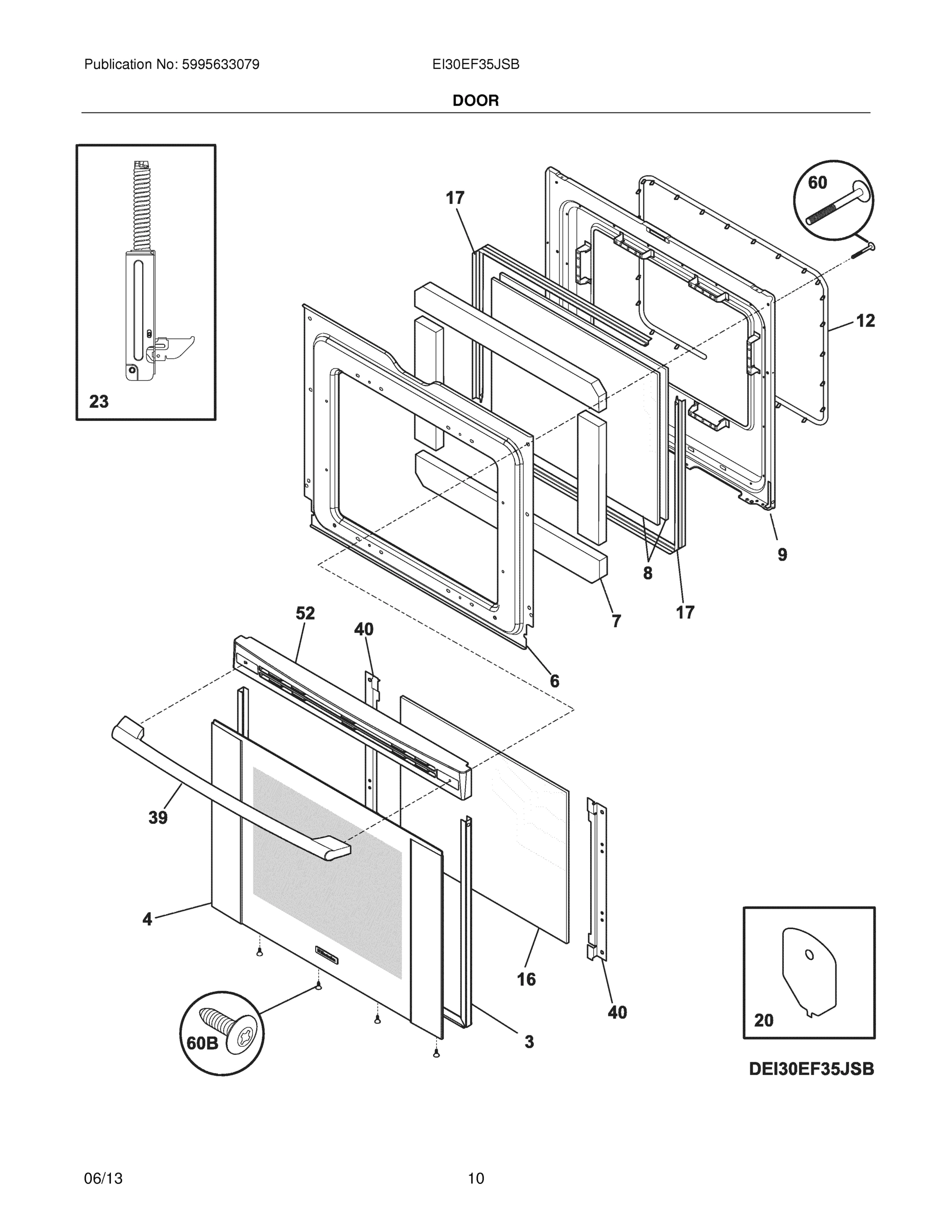 Publication No: 5995633079 EI30EF35JSB

DOOR

23

17

60

12

9

8

17

7

6

52

40

39

4

16

40

3

60B

20

DEI30EF35JSB

06/13 10