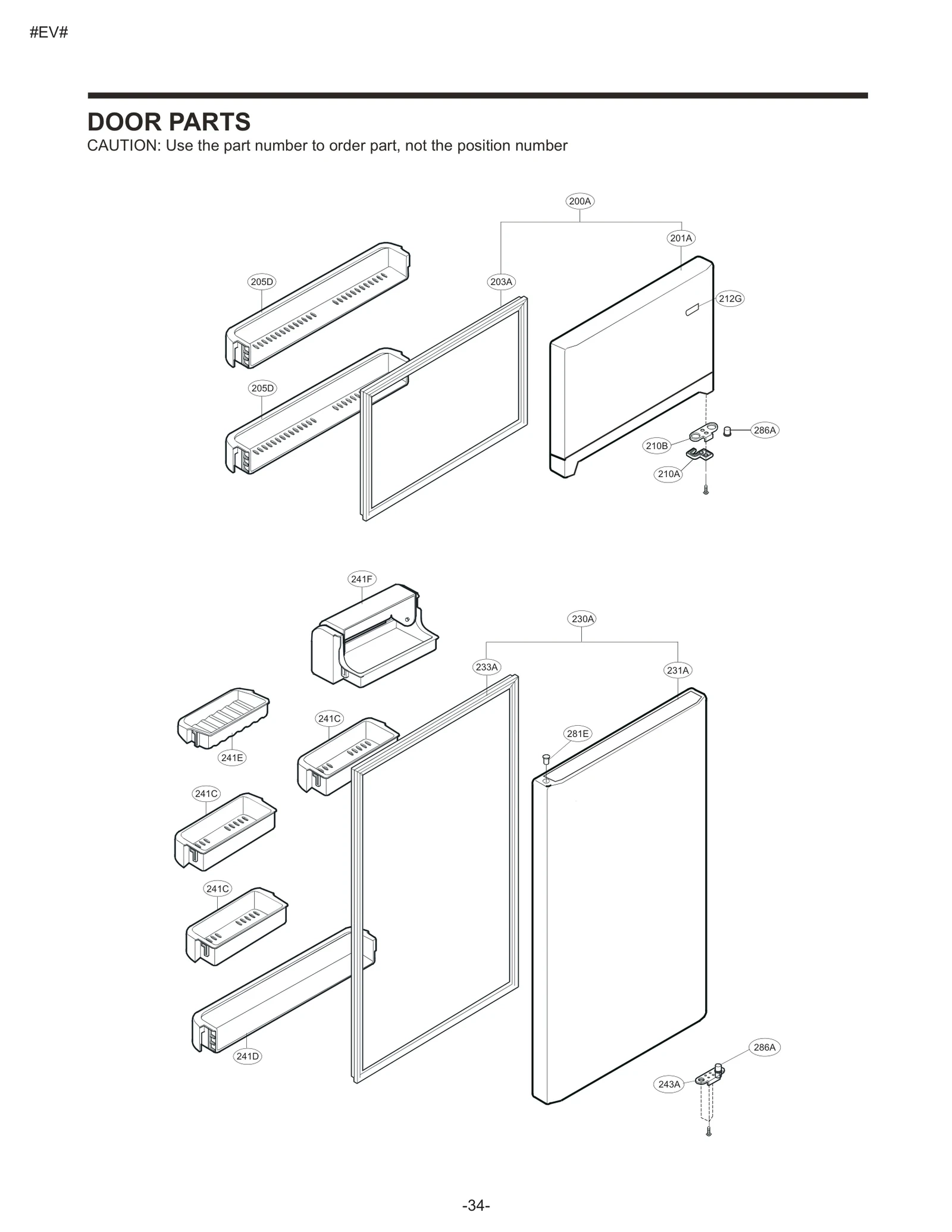 #EV#

DOOR PARTS
CAUTION: Use the part number to order part, not the position number

200A
201A
205D
203A
212G
205D
286A
210B
210A

241F
230A
233A
231A
241C
281E
241E
241C
241C
241D
286A
243A

-34-