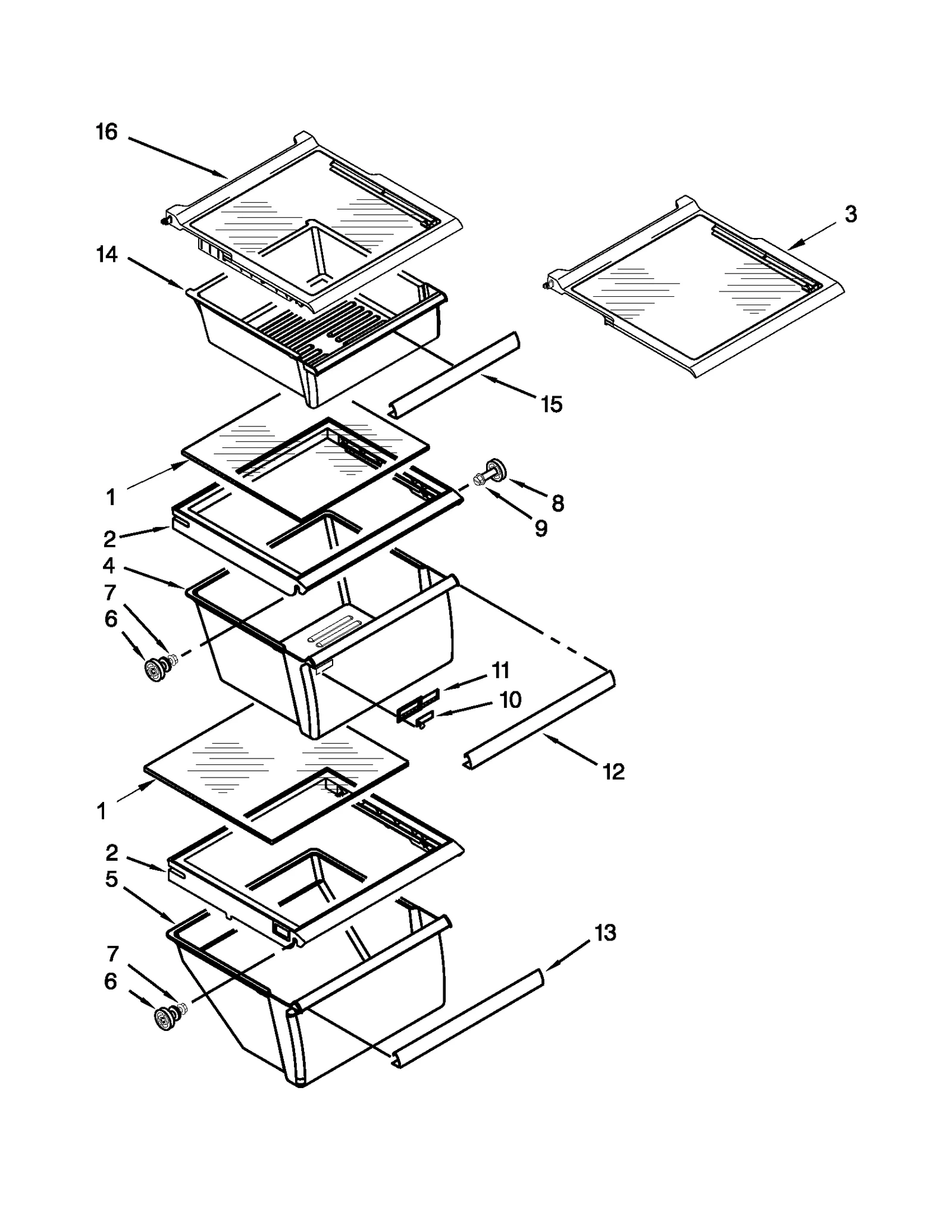 16
3
14
15
1
8
9
2
4
7
6
11
10
12
1
2
5
13
7
6