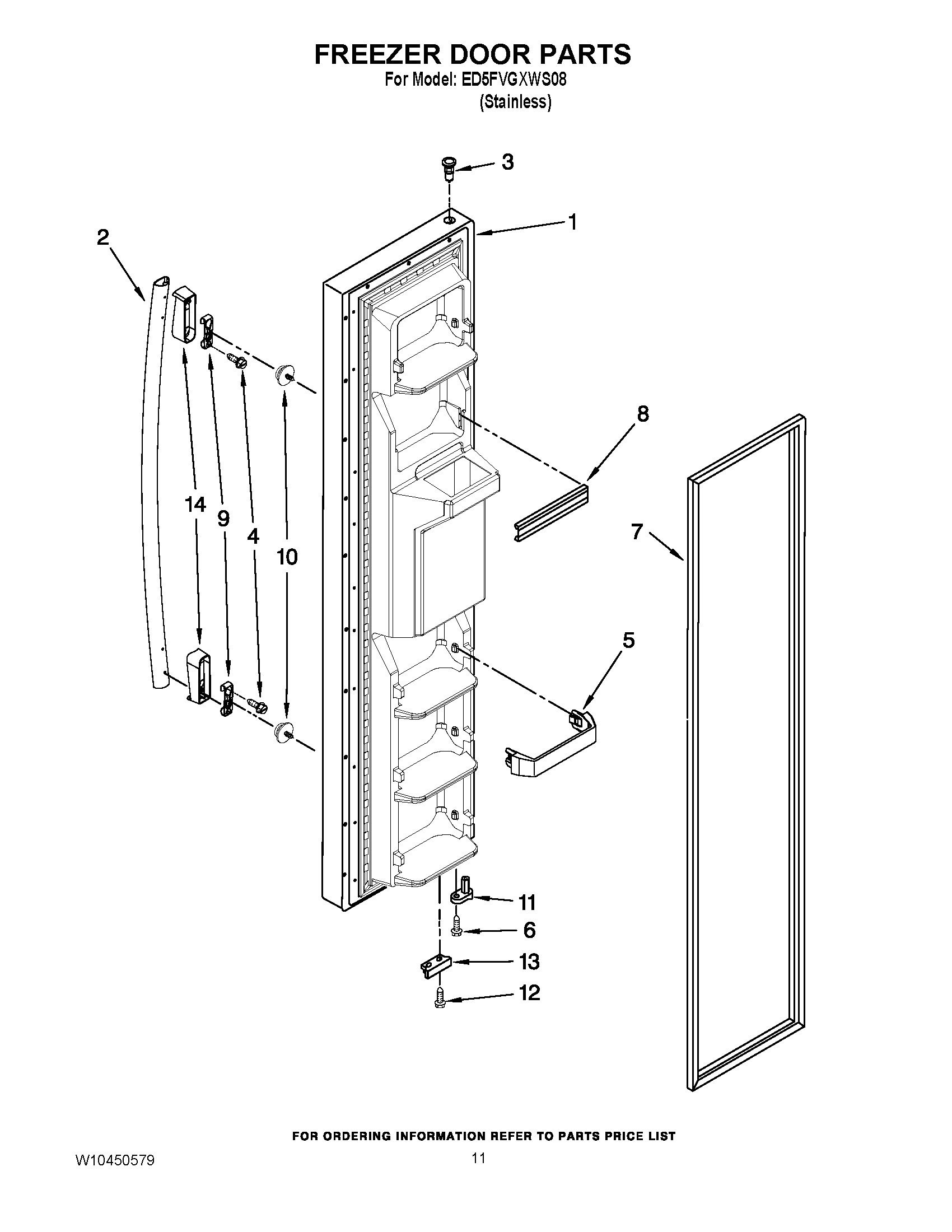 FREEZER DOOR PARTS
For Model: ED5FVGXWS08
(Stainless)

3
1
2
8
14
9
4
10
7
5
11
6
13
12

FOR ORDERING INFORMATION REFER TO PARTS PRICE LIST

W10450579
11