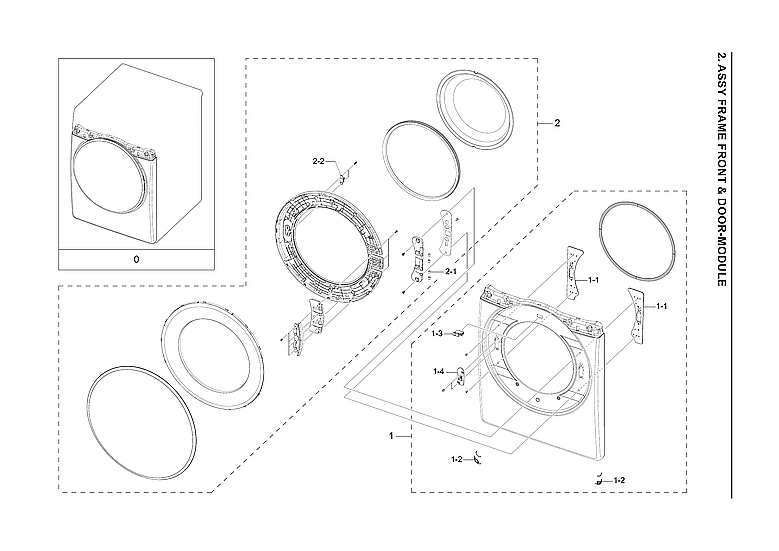 2. ASSY FRAME FRONT & DOOR-MODULE

0

2

2-2

2-1

1-1

1-1

1-3

1-4

1

1-2

1-2