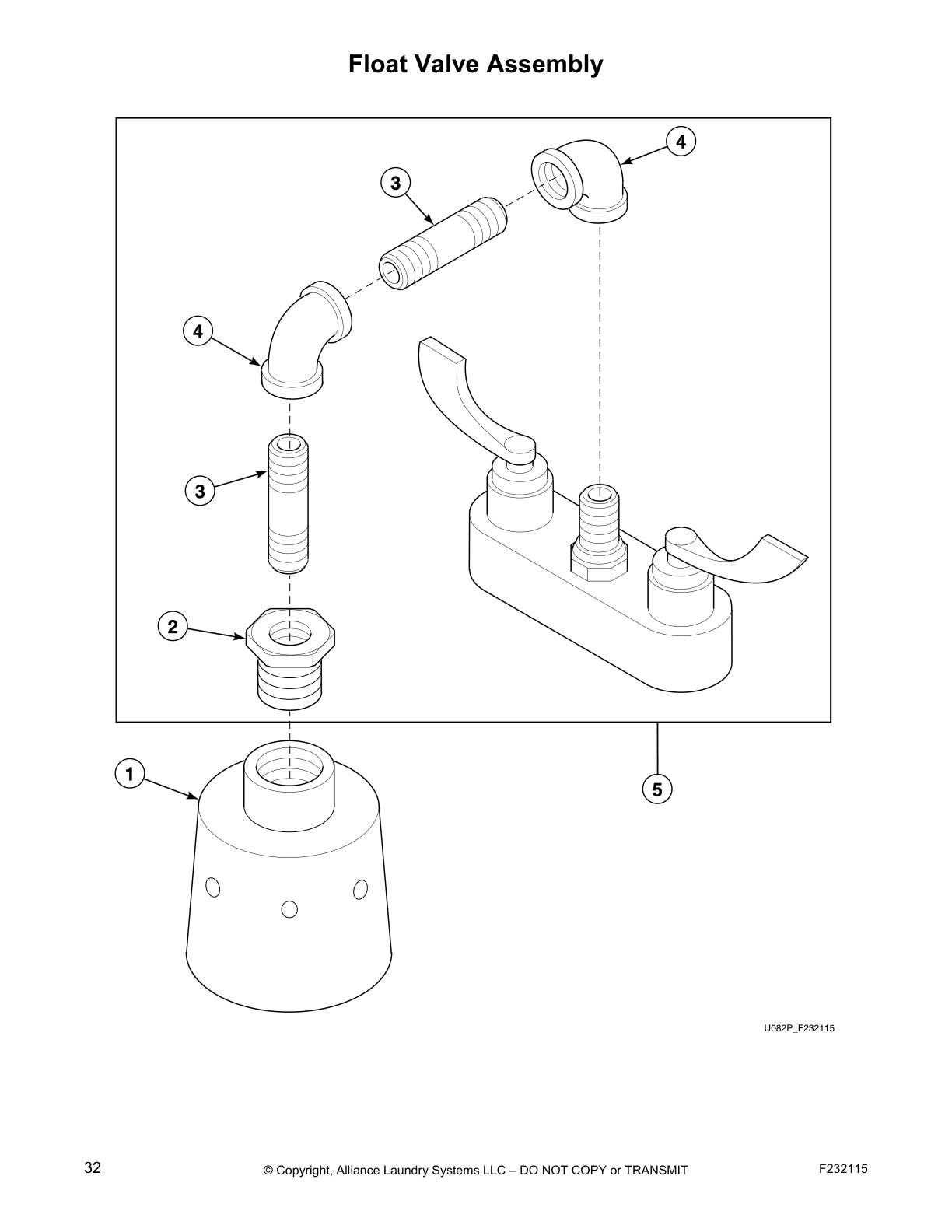 Float Valve Assembly

4

3

4

3

2

1

5

U082P_F232115

32

© Copyright, Alliance Laundry Systems LLC – DO NOT COPY or TRANSMIT

F232115