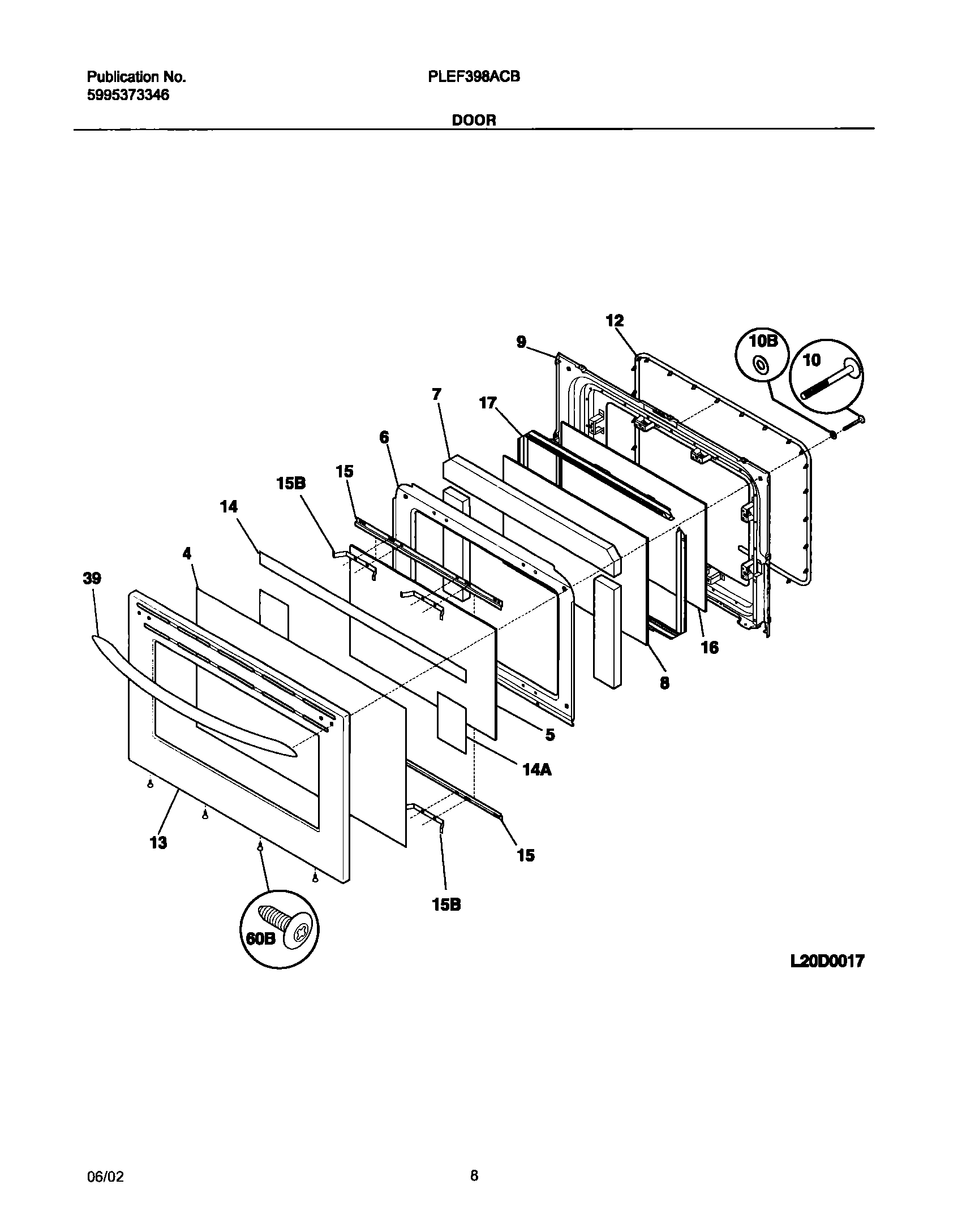 Publication No.
5995373346

PLEF398ACB

DOOR

12
9
10B
10
7
17
6
15
15B
14
4
39
16
8
5
14A
13
15
15B
60B

L20D0017

06/02

8