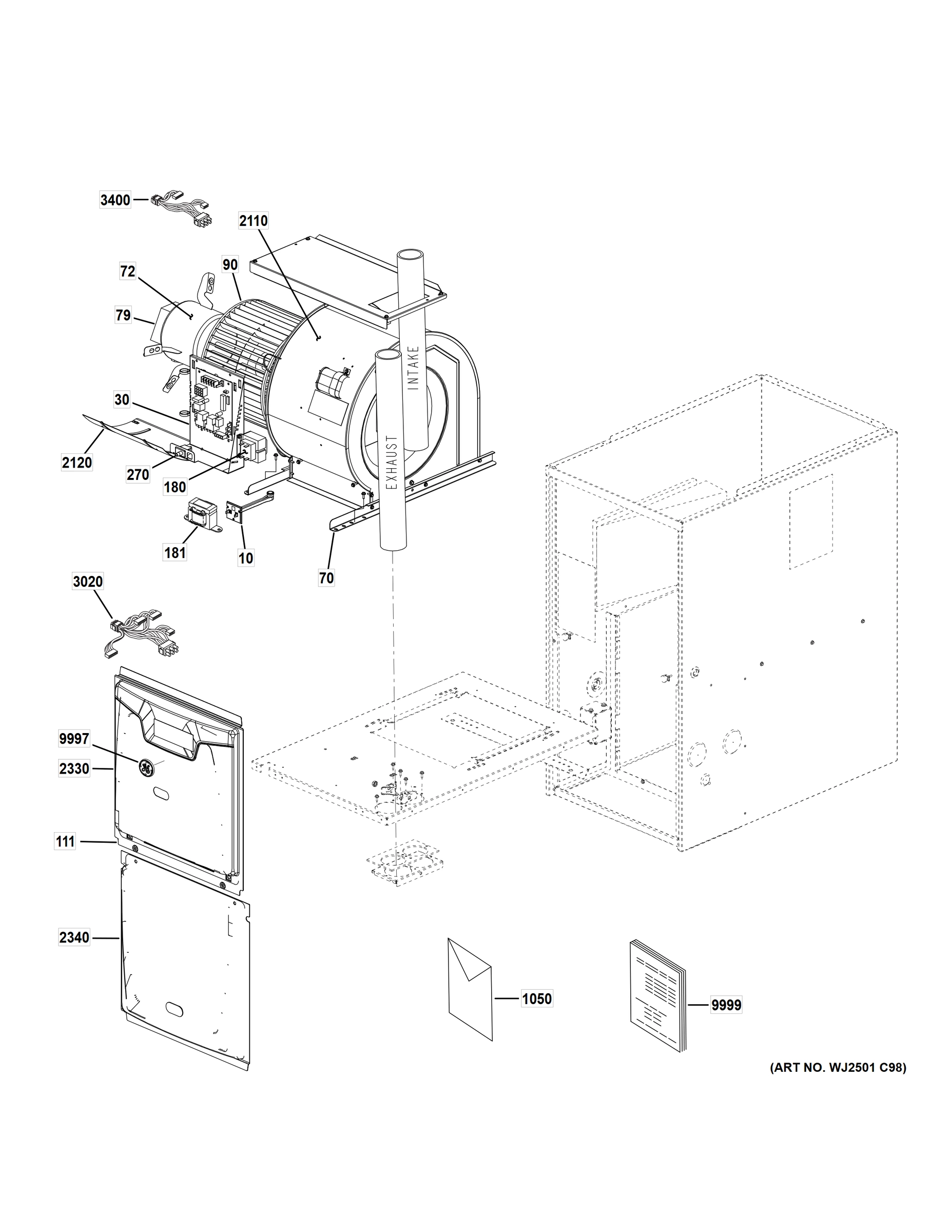 3400

2110

72

90

79

INTAKE

30

EXHAUST

2120

270

180

181

10

70

3020

9997

2330

111

2340

1050

9999

(ART NO. WJ2501 C98)