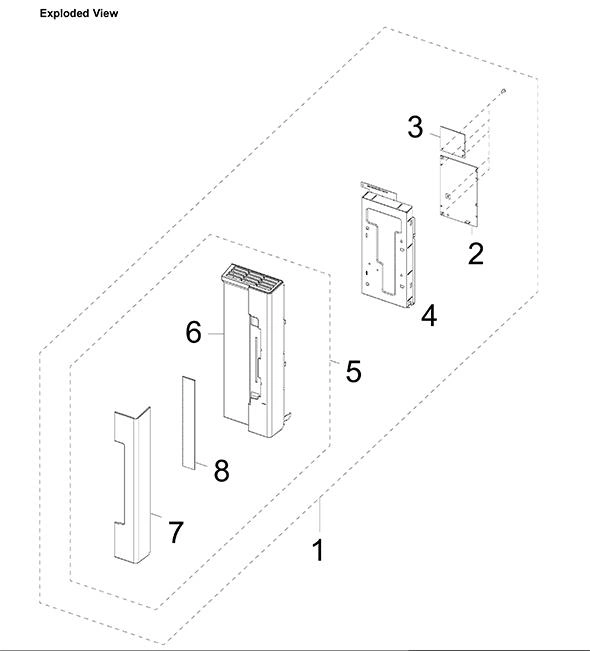 Exploded View

3
2
4
6
5
8
7
1